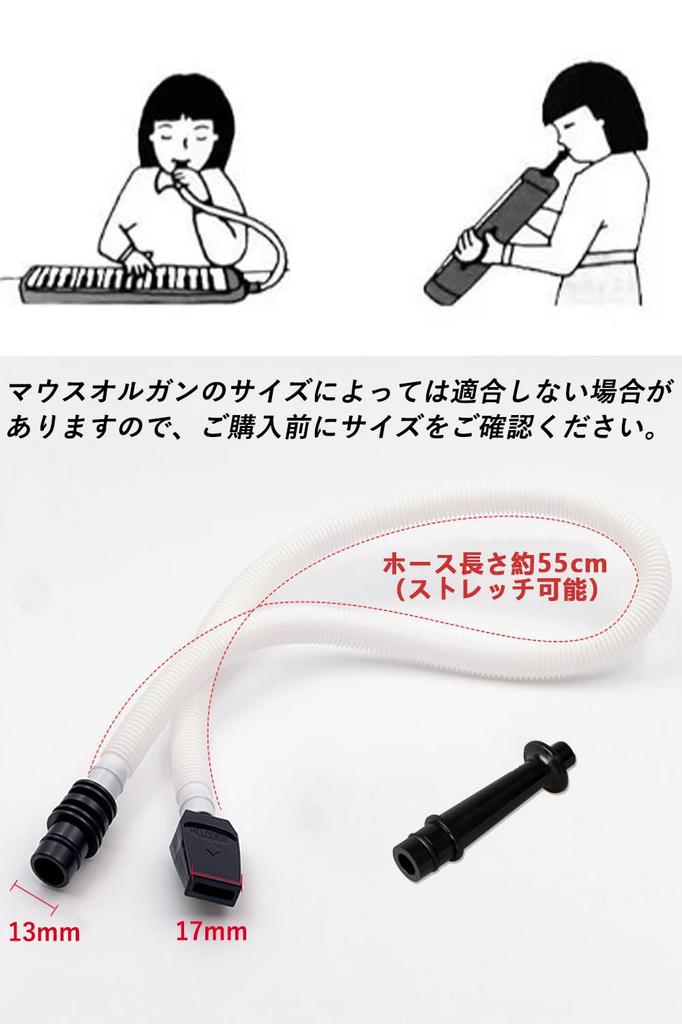 マウスオルガンのサイズによっては適合しない場合がありますので、ご購入前にサイズをご確認ください。

ホース長さ約55cm
（ストレッチ可能）

13mm

17mm