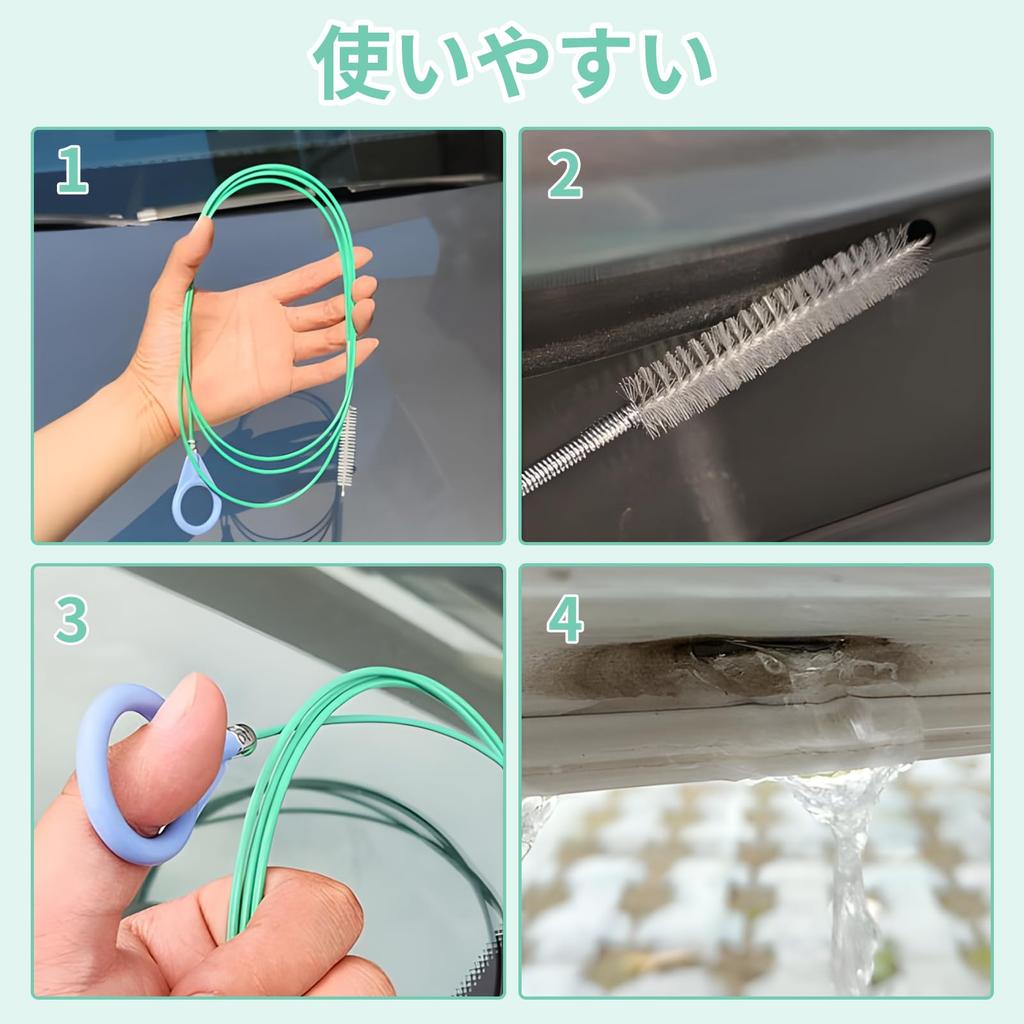 使いやすい

1

2

3

4