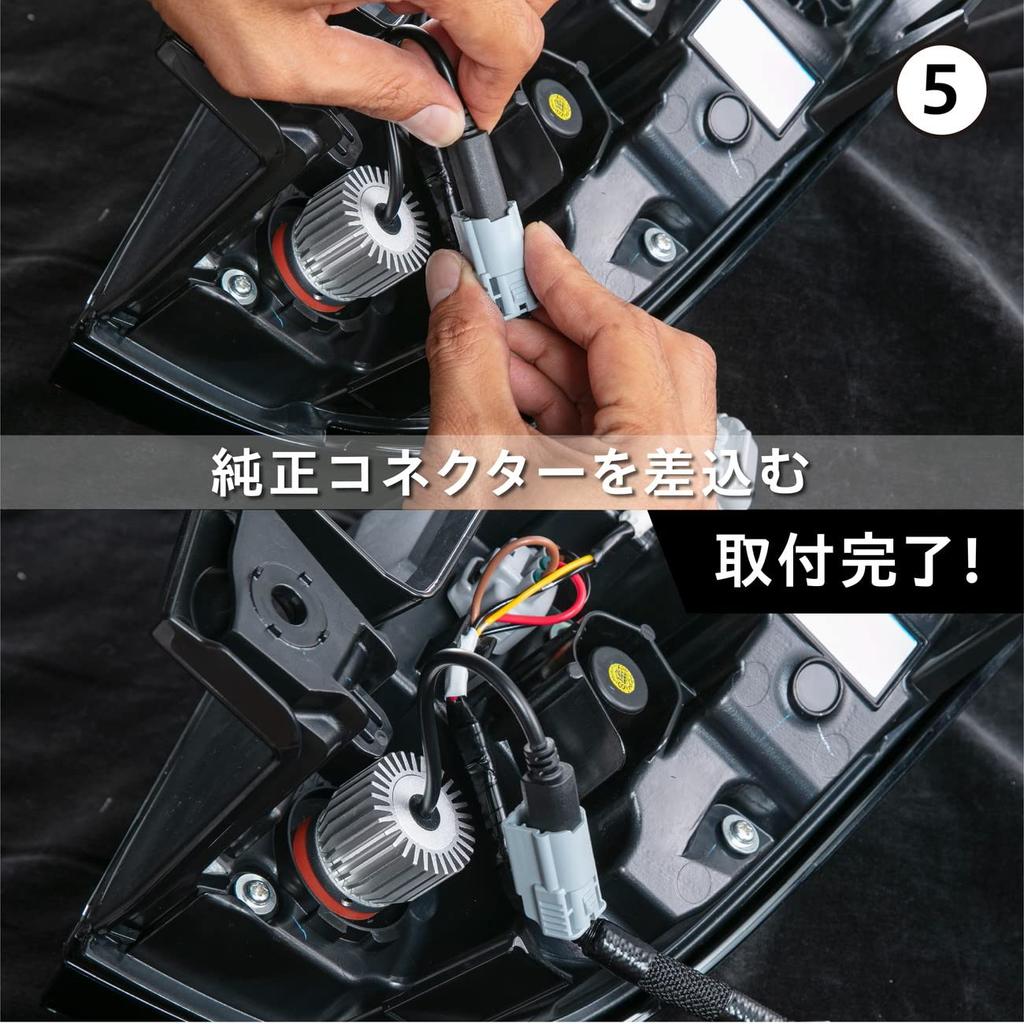 5

純正コネクターを差込む

取付完了!