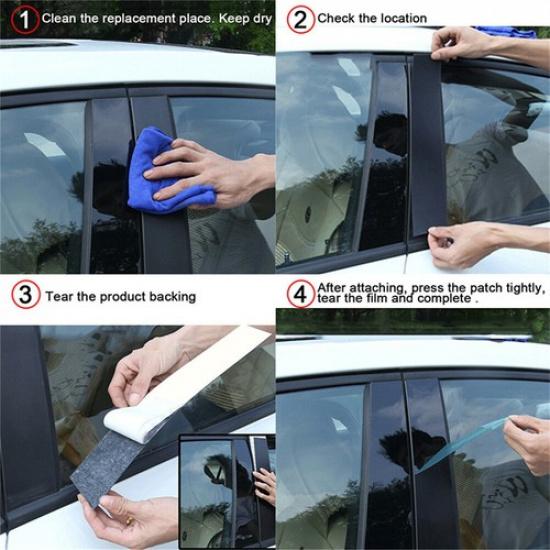 1 Clean the replacement place. Keep dry

2 Check the location

3 Tear the product backing

4 After attaching, press the patch tightly, tear the film and complete .