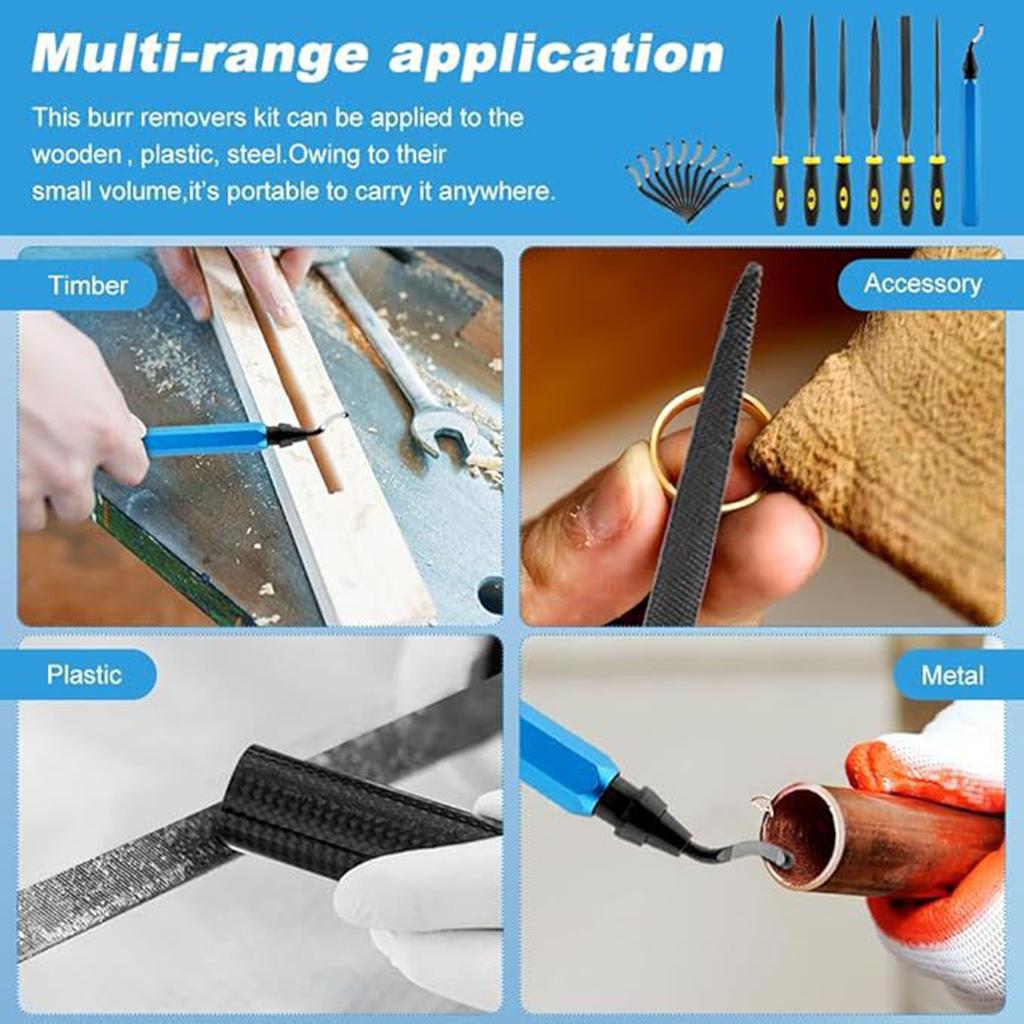 Multi-range application

This burr removers kit can be applied to the wooden , plastic, steel.Owing to their small volume,it's portable to carry it anywhere.

Timber

Accessory

Plastic

Metal