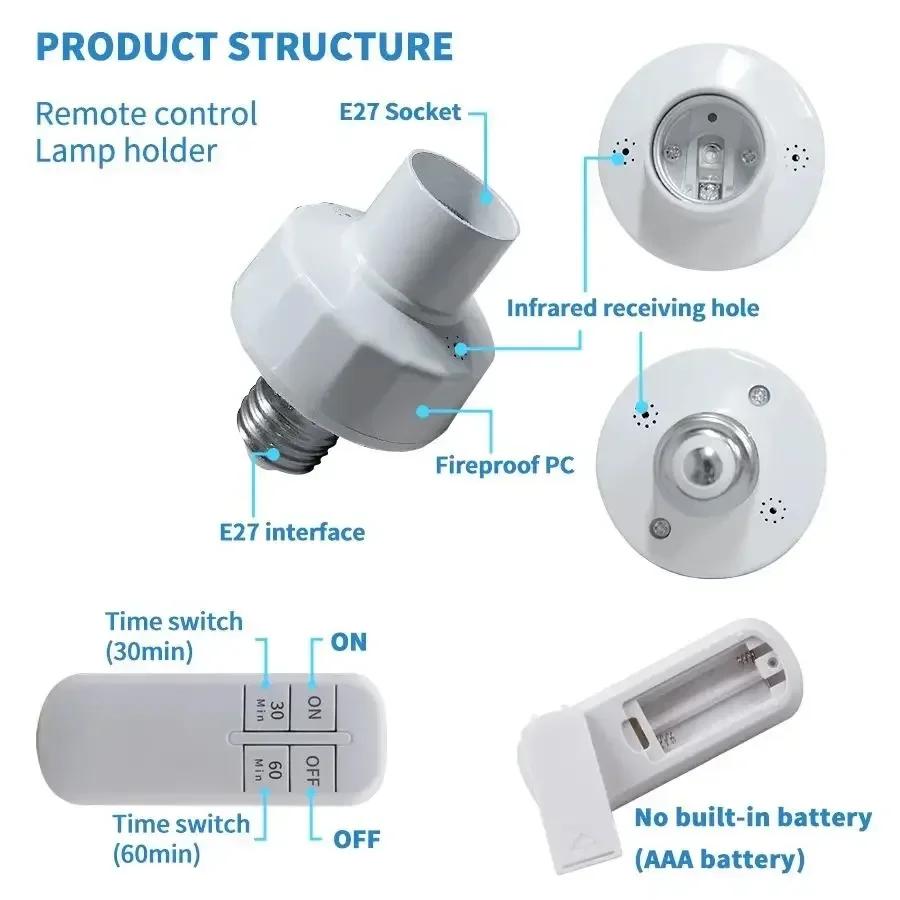 PRODUCT STRUCTURE

Remote control Lamp holder

E27 Socket

Infrared receiving hole

Fireproof PC

E27 interface

Time switch (30min)

ON

30 Min

ON

60 Min

OFF

Time switch (60min)

OFF

No built-in battery (AAA battery)