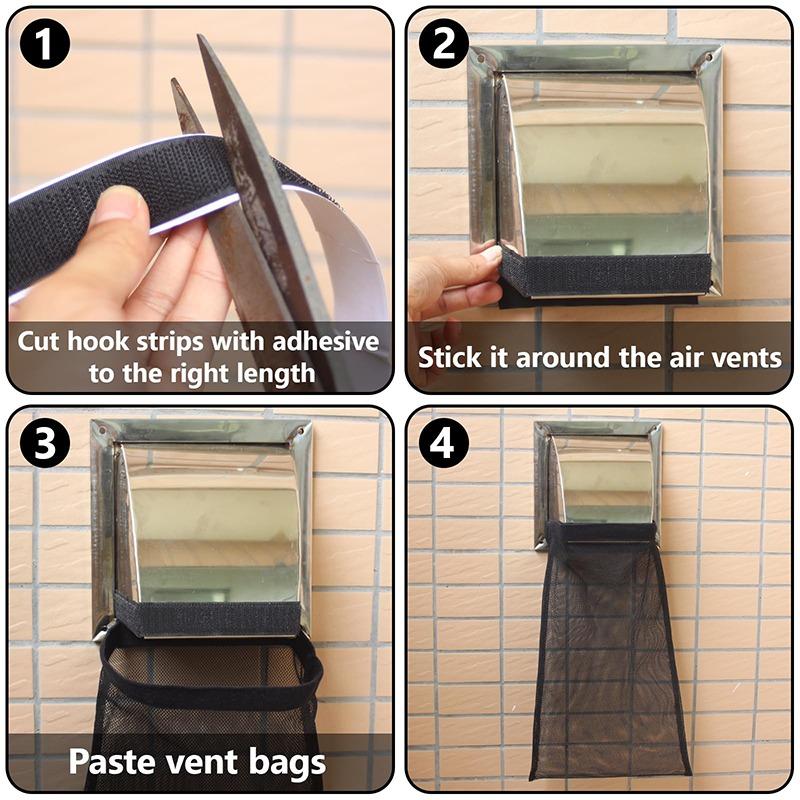 1

Cut hook strips with adhesive to the right length

2

Stick it around the air vents

3

Paste vent bags

4