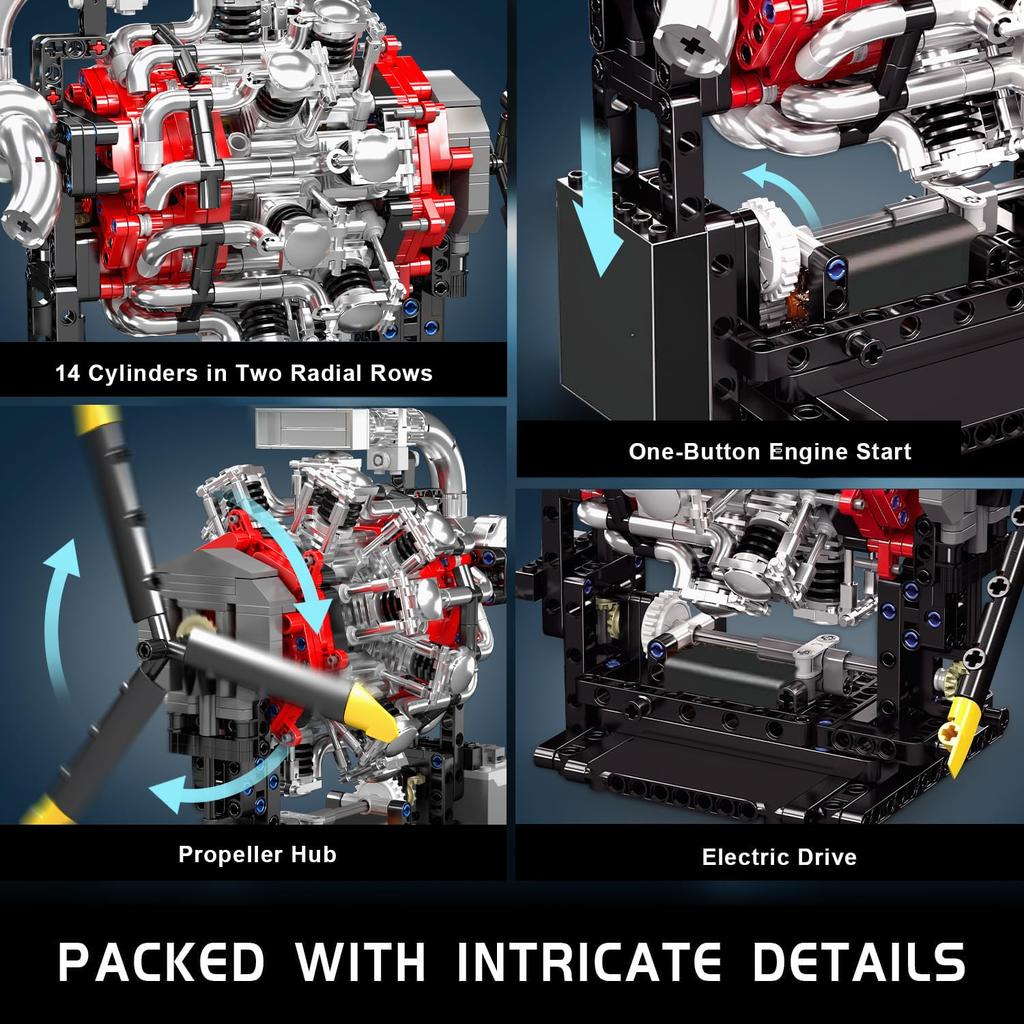 14 Cylinders in Two Radial Rows

One-Button Engine Start

Propeller Hub

Electric Drive

PACKED WITH INTRICATE DETAILS