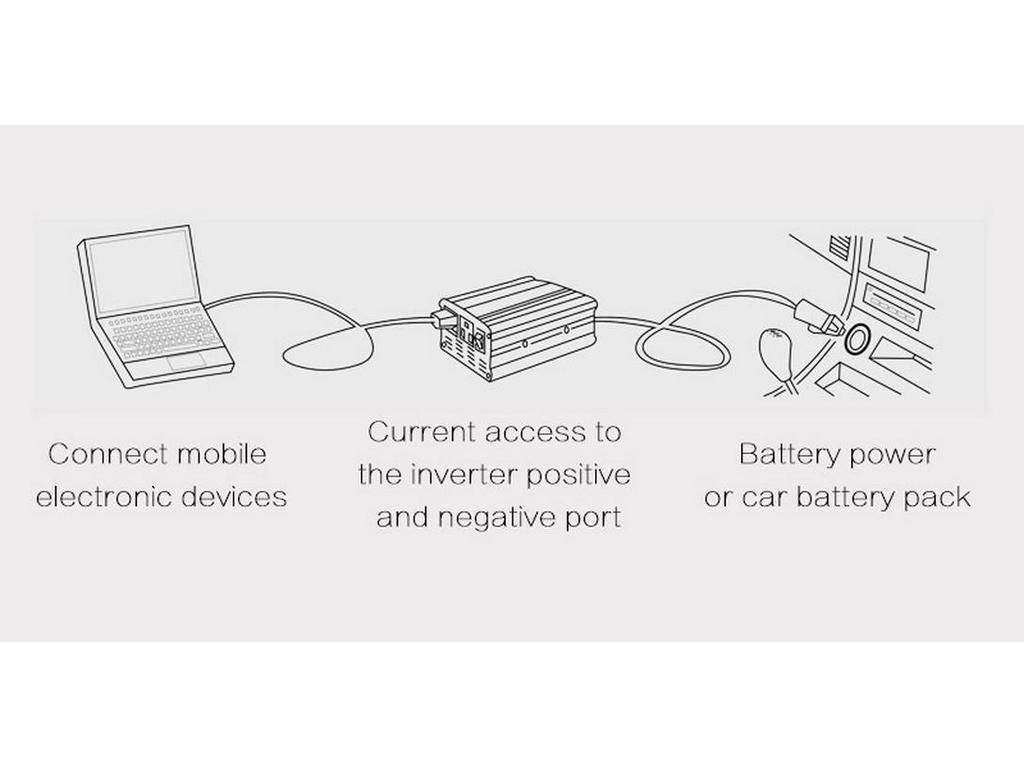 Connect mobile electronic devices

Current access to the inverter positive and negative port

Battery power or car battery pack