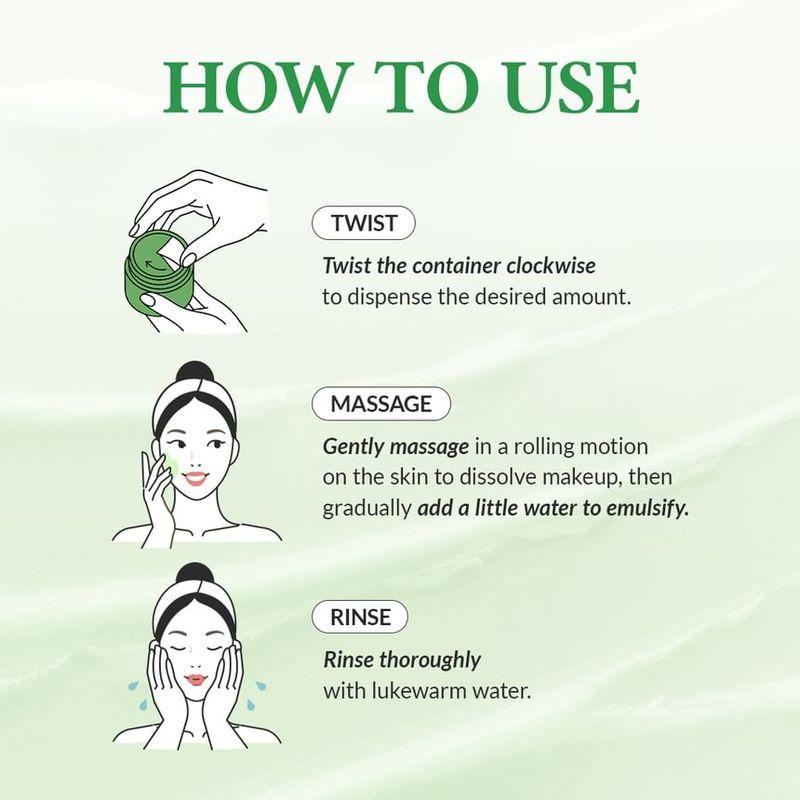 HOW TO USE

TWIST

Twist the container clockwise to dispense the desired amount.

MASSAGE

Gently massage in a rolling motion on the skin to dissolve makeup, then gradually add a little water to emulsify.

RINSE

Rinse thoroughly with lukewarm water.