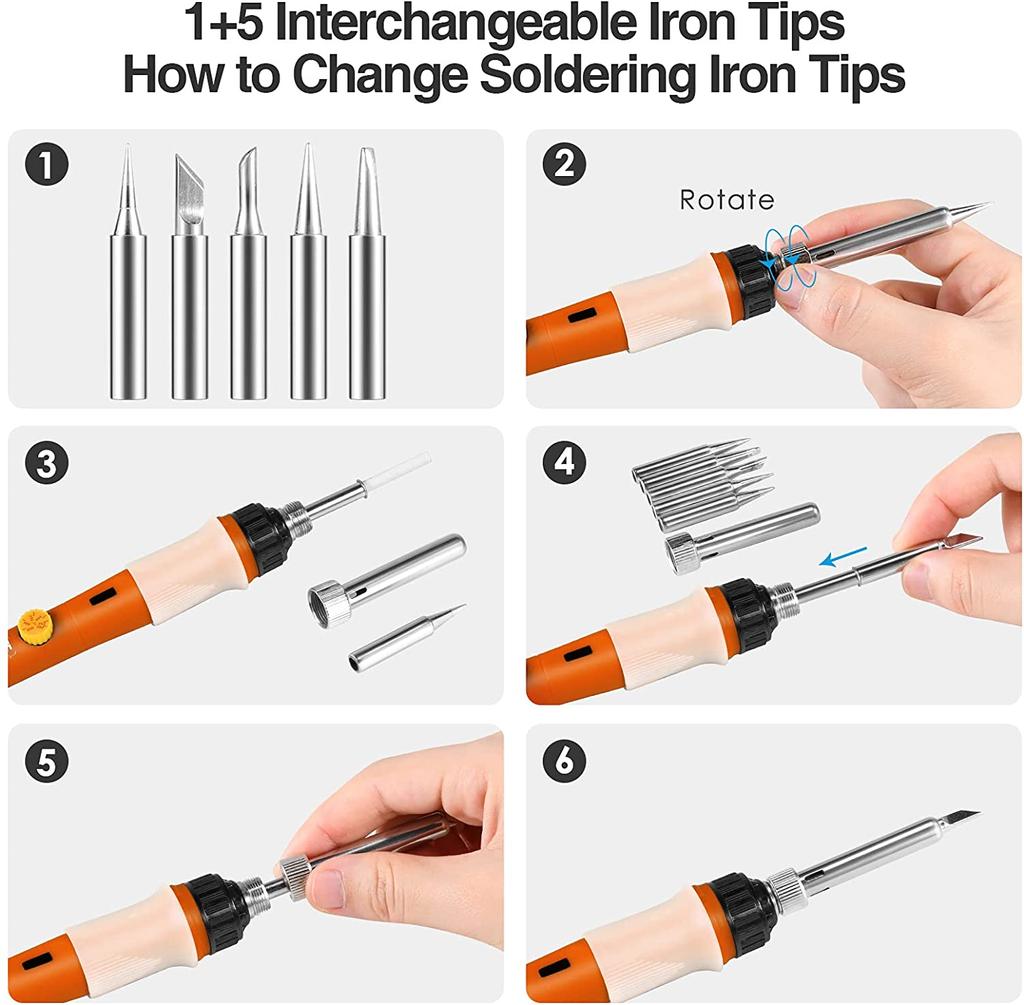 1+5 Interchangeable Iron Tips
How to Change Soldering Iron Tips

1

2

Rotate

3

4

5

6