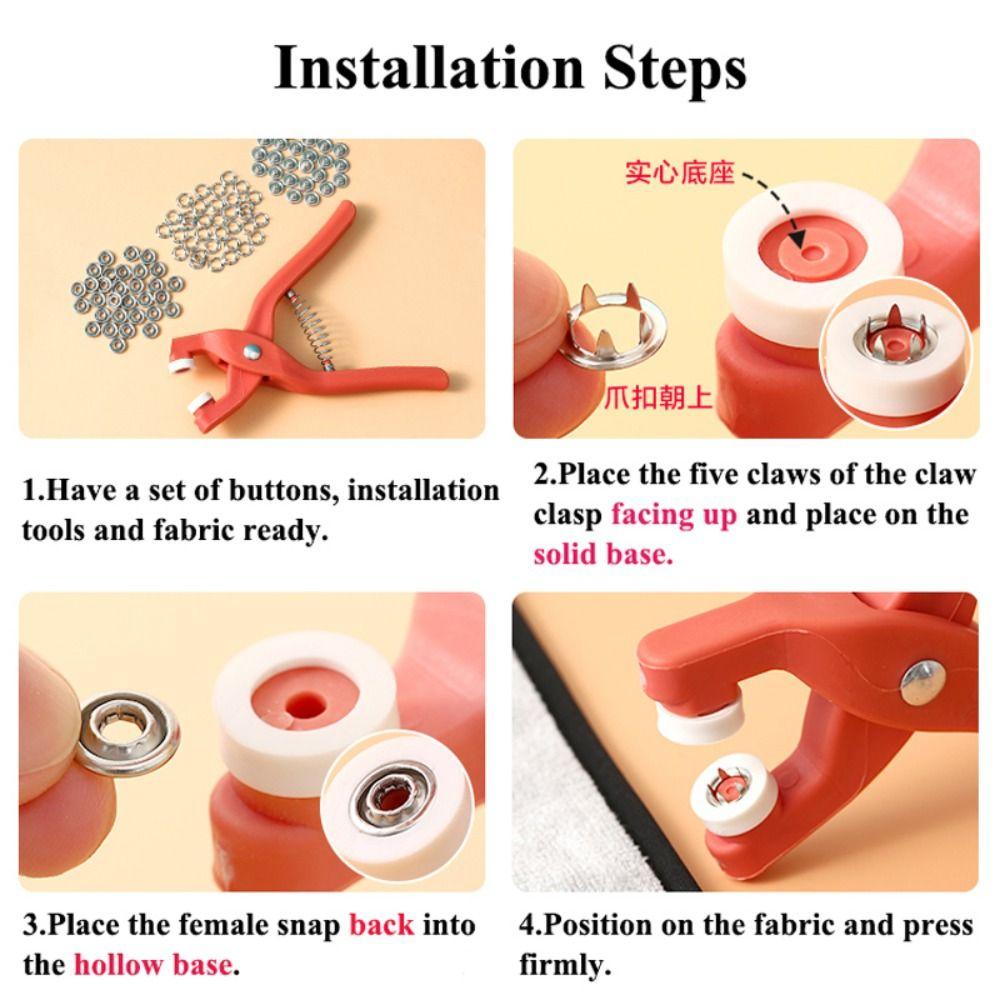 Installation Steps

1.Have a set of buttons, installation tools and fabric ready.

实心底座

爪扣朝上

2.Place the five claws of the claw clasp facing up and place on the solid base.

3.Place the female snap back into the hollow base.

4.Position on the fabric and press firmly.