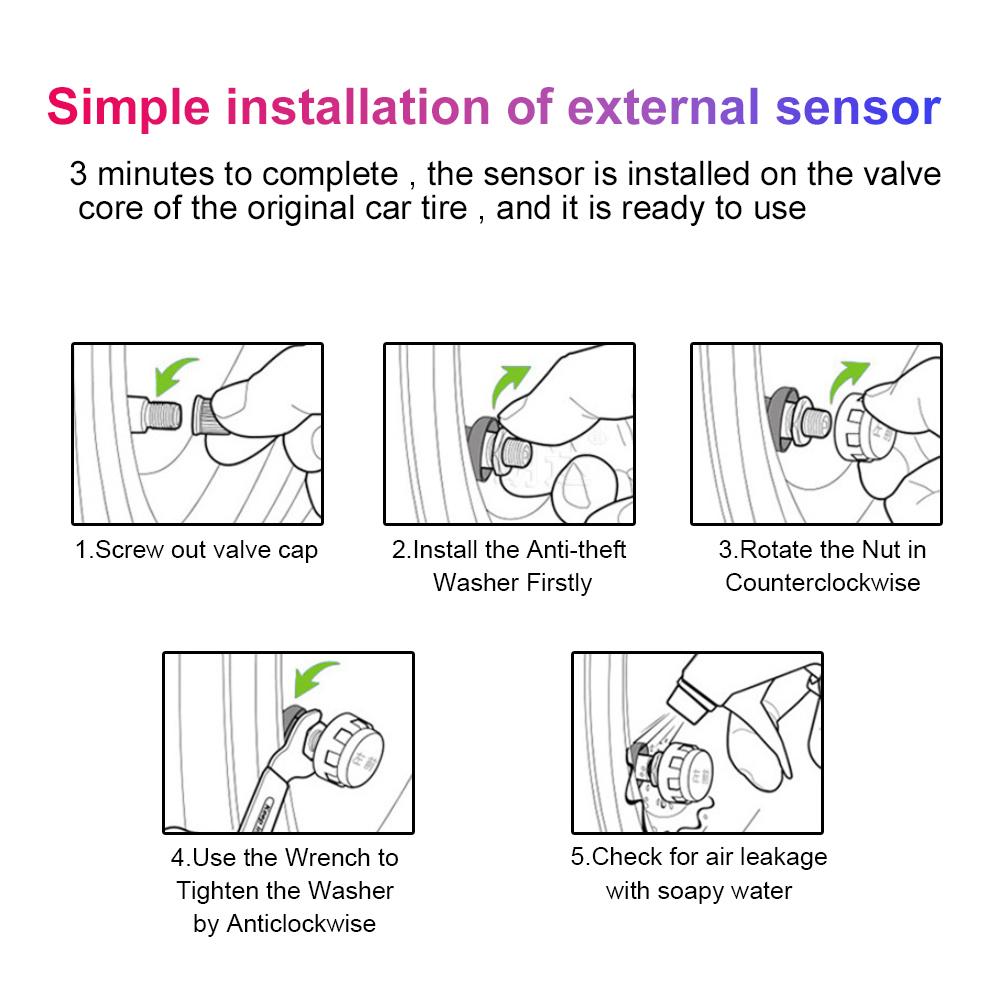 Simple installation of external sensor

3 minutes to complete , the sensor is installed on the valve core of the original car tire , and it is ready to use

1.Screw out valve cap

2.Install the Anti-theft Washer Firstly

3.Rotate the Nut in Counterclockwise

4.Use the Wrench to Tighten the Washer by Anticlockwise

5.Check for air leakage with soapy water