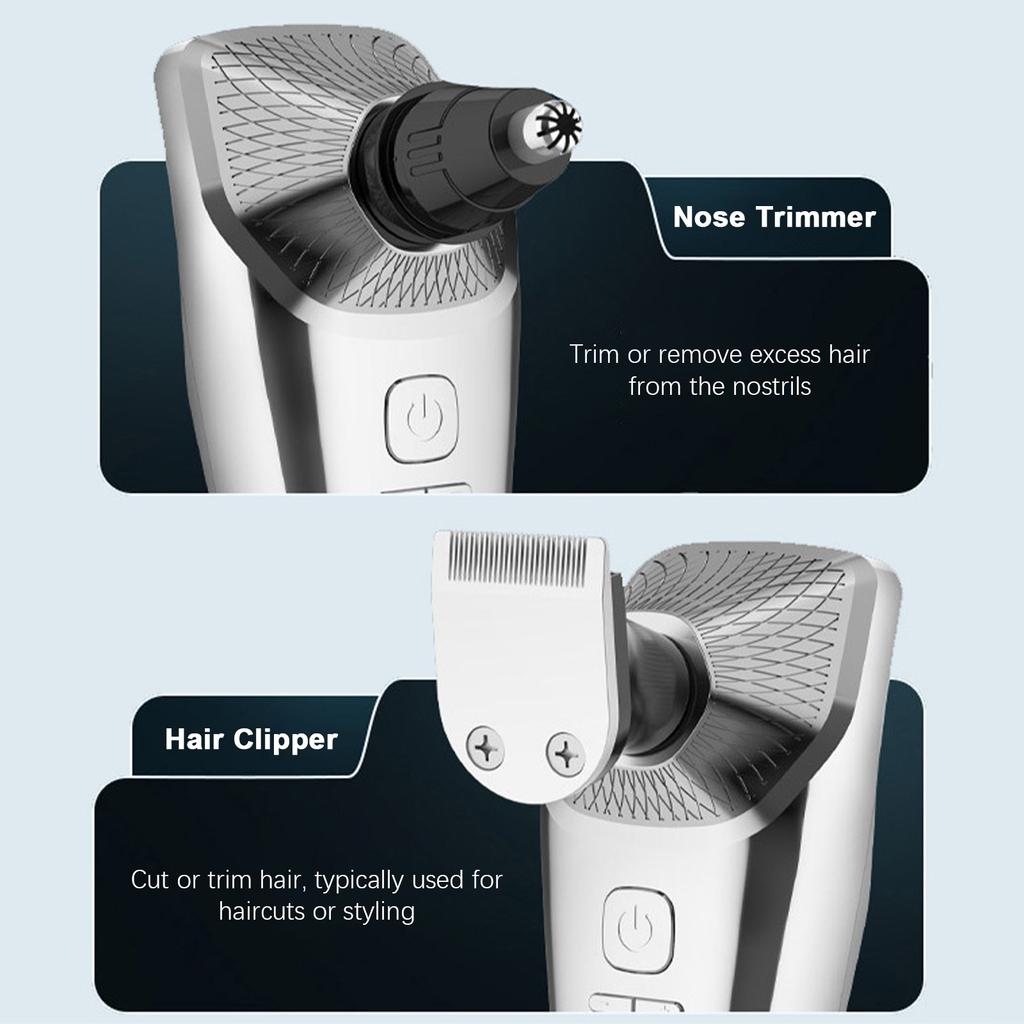 Nose Trimmer

Trim or remove excess hair from the nostrils

Hair Clipper

Cut or trim hair, typically used for haircuts or styling