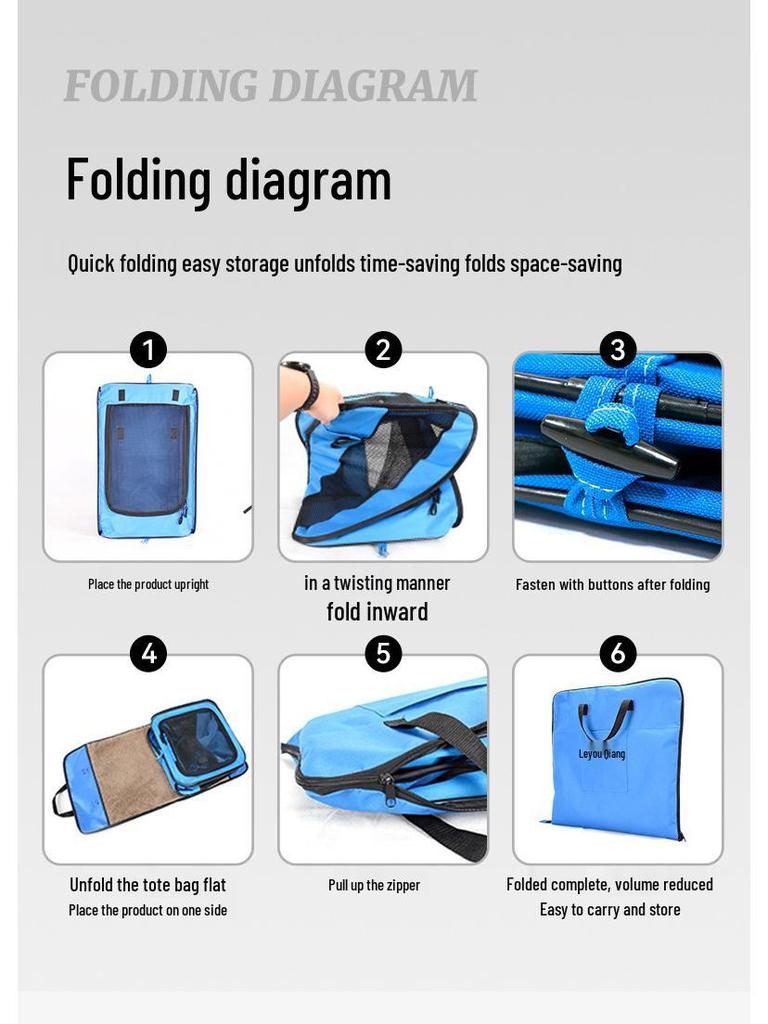 FOLDING DIAGRAM

Folding diagram

Quick folding easy storage unfolds time-saving folds space-saving

1

Place the product upright

2

in a twisting manner fold inward

3

Fasten with buttons after folding

4

Unfold the tote bag flat
Place the product on one side

5

Pull up the zipper

6

Leyou Qiang

Folded complete, volume reduced
Easy to carry and store