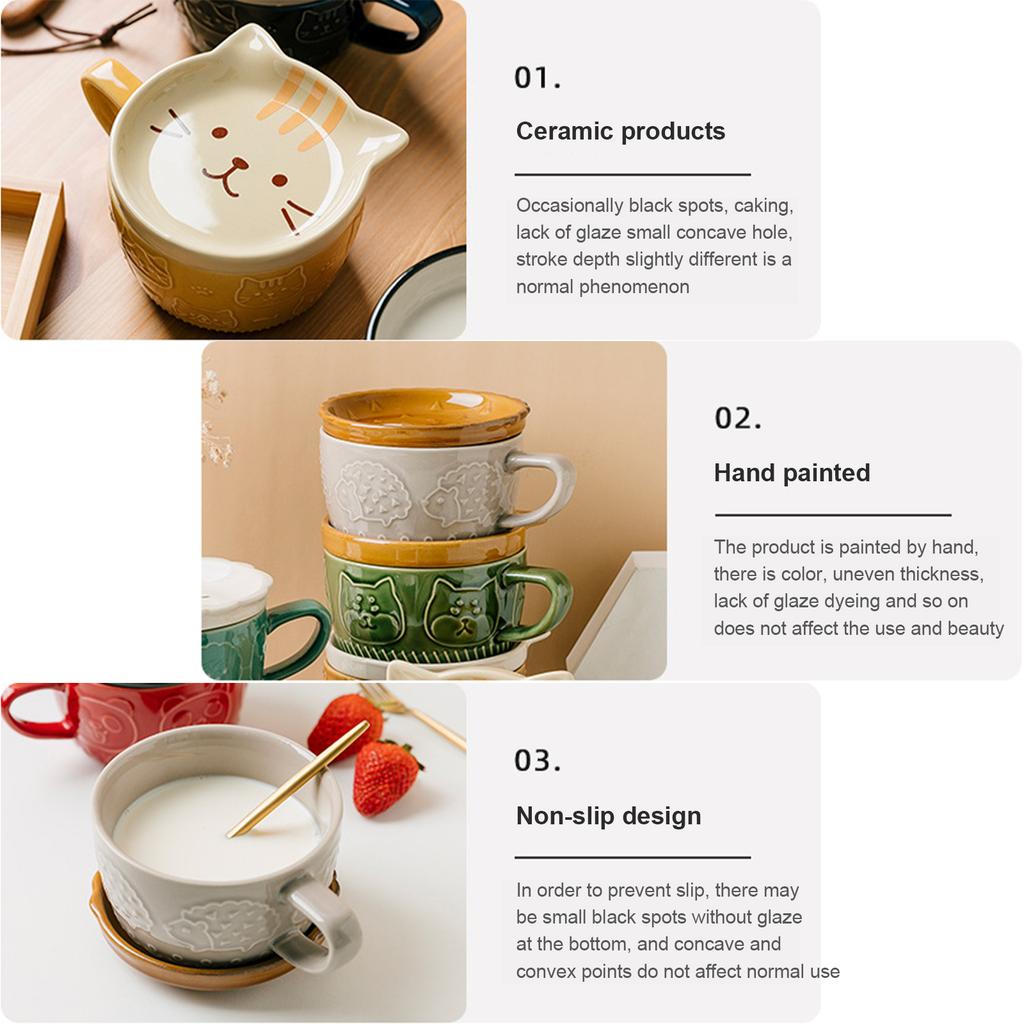 01.

Ceramic products

Occasionally black spots, caking, lack of glaze small concave hole, stroke depth slightly different is a normal phenomenon

02.

Hand painted

The product is painted by hand, there is color, uneven thickness, lack of glaze dyeing and so on does not affect the use and beauty

03.

Non-slip design

In order to prevent slip, there may be small black spots without glaze at the bottom, and concave and convex points do not affect normal use