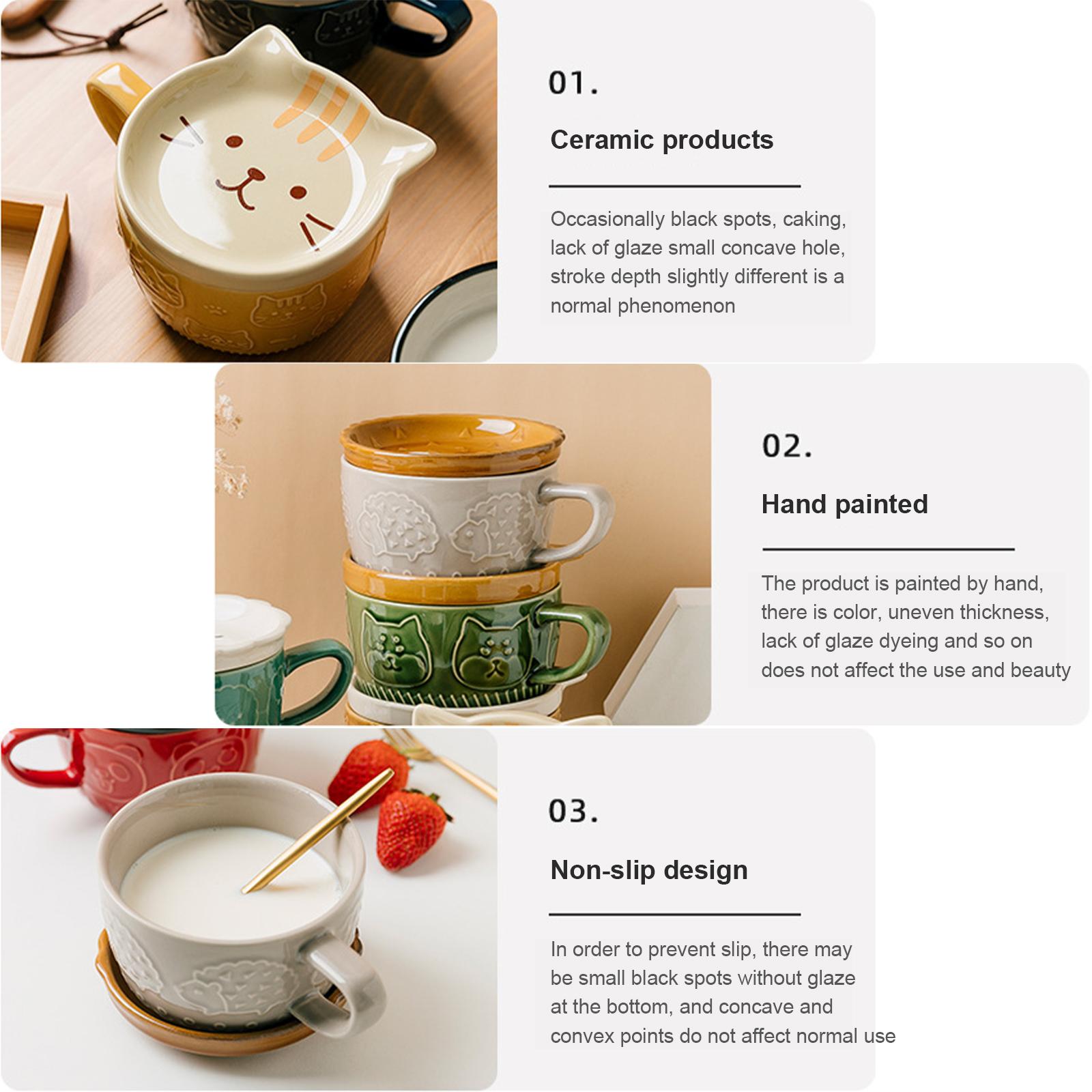 01.

Ceramic products

Occasionally black spots, caking, lack of glaze small concave hole, stroke depth slightly different is a normal phenomenon

02.

Hand painted

The product is painted by hand, there is color, uneven thickness, lack of glaze dyeing and so on does not affect the use and beauty

03.

Non-slip design

In order to prevent slip, there may be small black spots without glaze at the bottom, and concave and convex points do not affect normal use