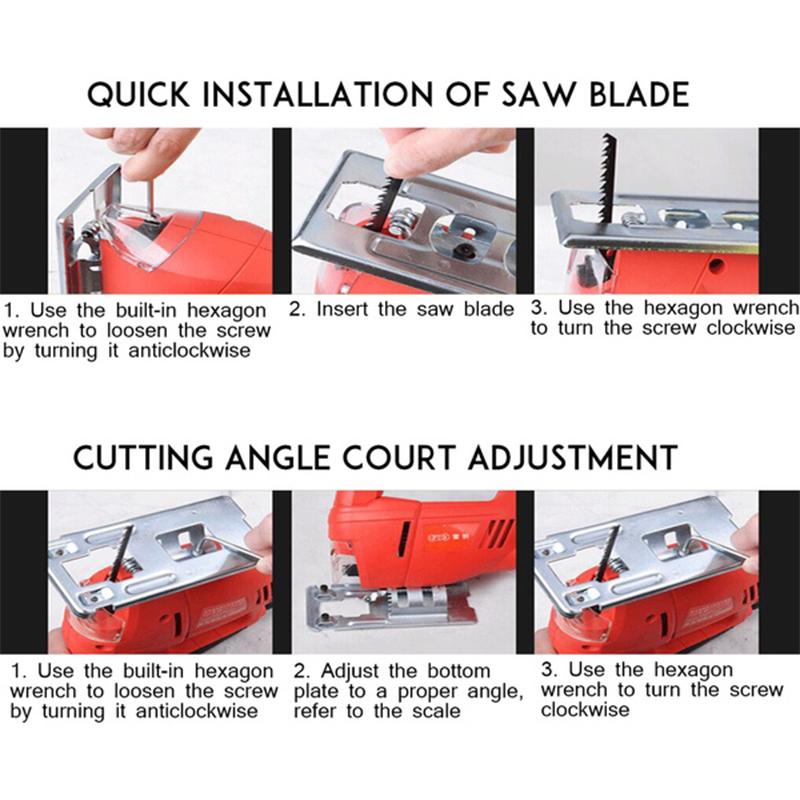 QUICK INSTALLATION OF SAW BLADE

1. Use the built-in hexagon wrench to loosen the screw by turning it anticlockwise

2. Insert the saw blade

3. Use the hexagon wrench to turn the screw clockwise

CUTTING ANGLE COURT ADJUSTMENT

1. Use the built-in hexagon wrench to loosen the screw by turning it anticlockwise

2. Adjust the bottom plate to a proper angle, refer to the scale

3. Use the hexagon wrench to turn the screw clockwise