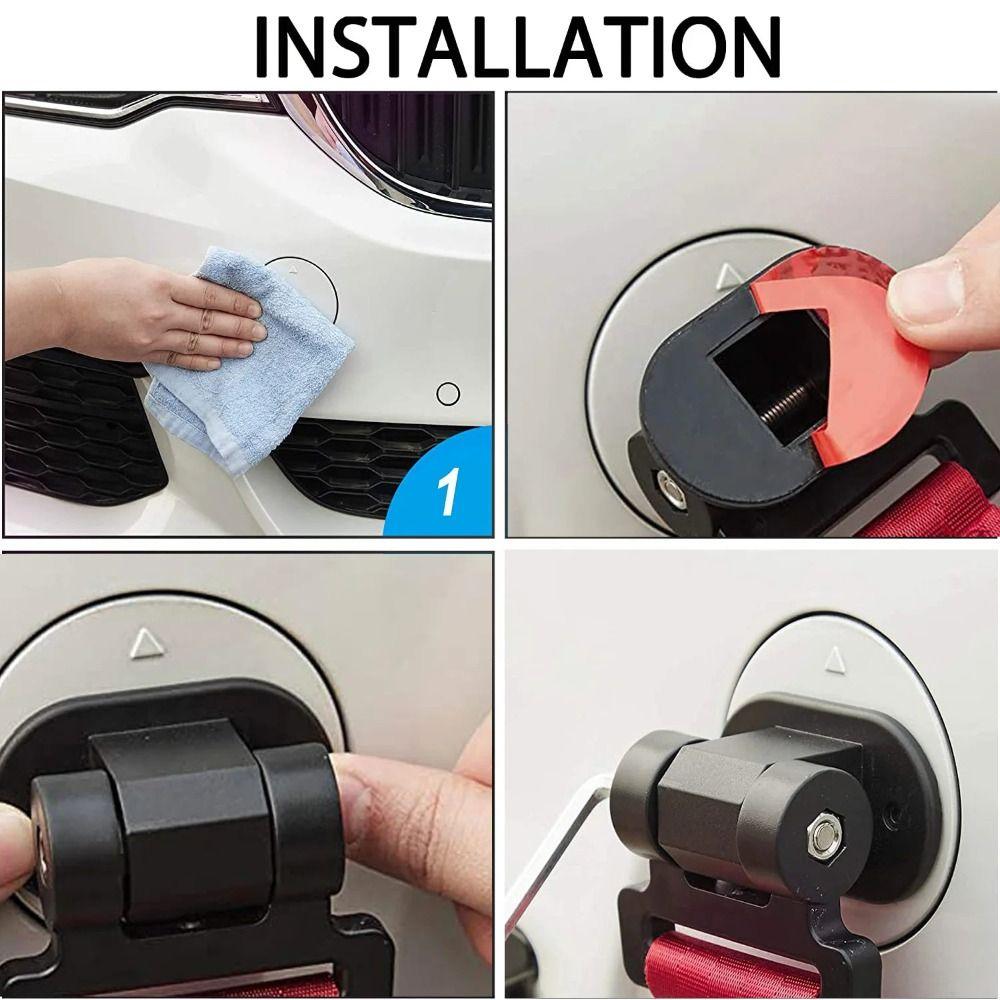 INSTALLATION

1