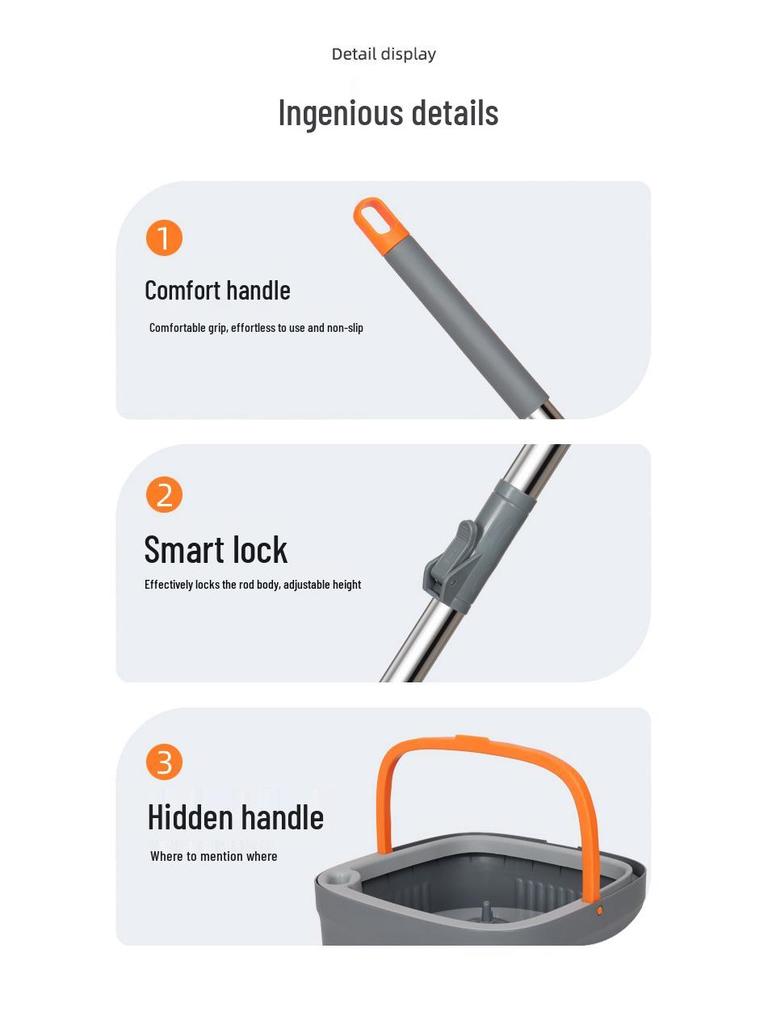 Detail display

Ingenious details

1

Comfort handle

Comfortable grip, effortless to use and non-slip

2

Smart lock

Effectively locks the rod body, adjustable height

3

Hidden handle

Where to mention where