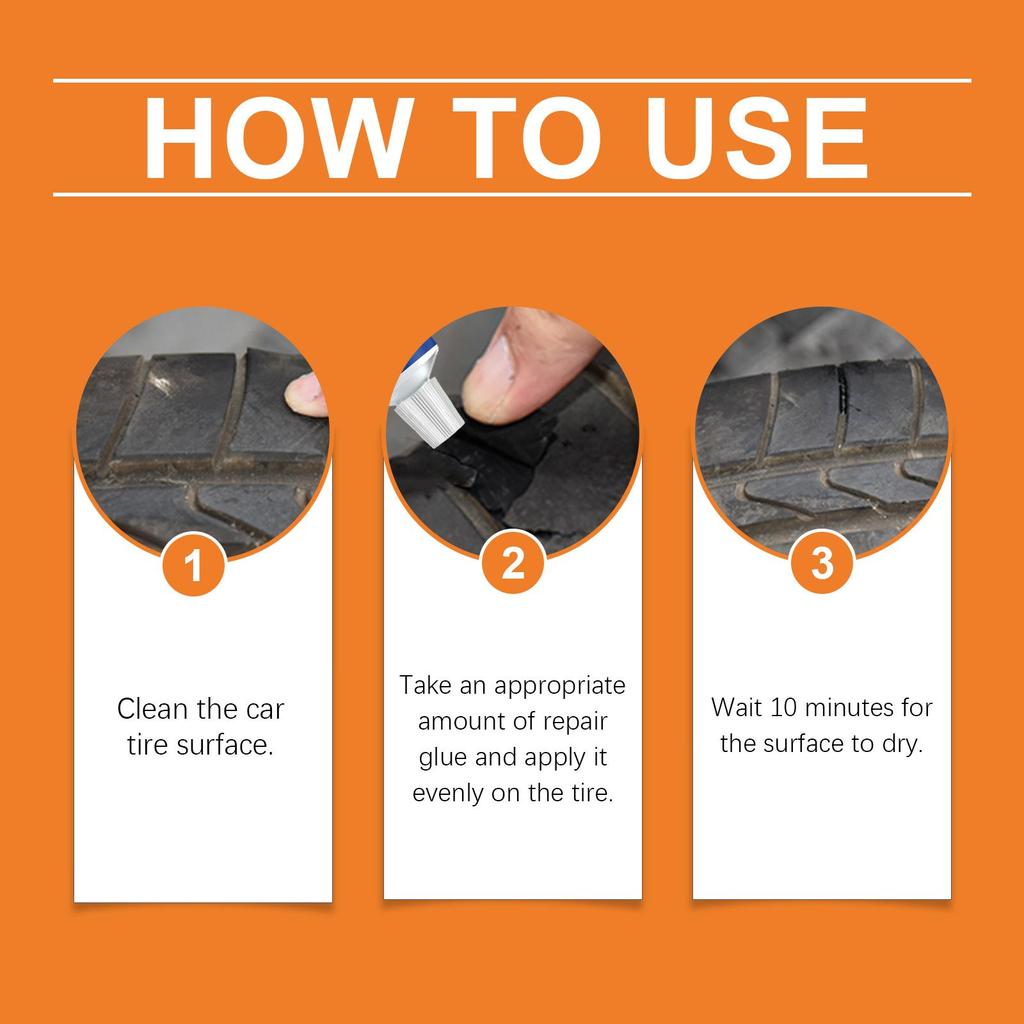 HOW TO USE

1

Clean the car tire surface.

2

Take an appropriate amount of repair glue and apply it evenly on the tire.

3

Wait 10 minutes for the surface to dry.