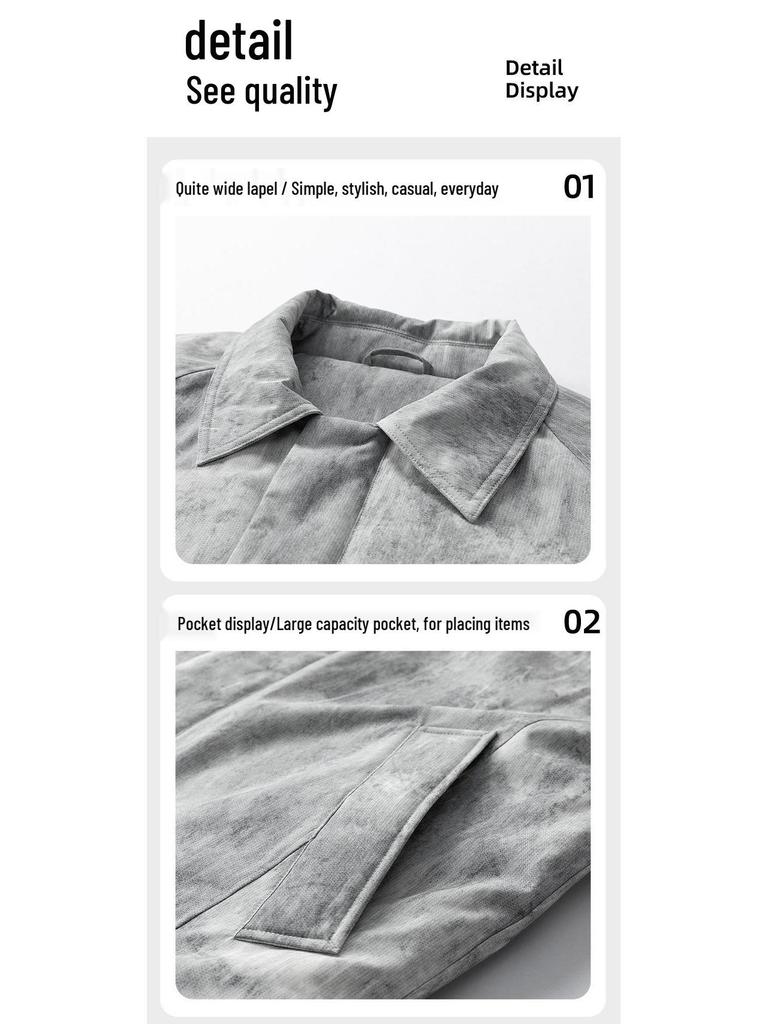 detail
See quality

Detail
Display

Quite wide lapel / Simple, stylish, casual, everyday

01

Pocket display/Large capacity pocket, for placing items

02