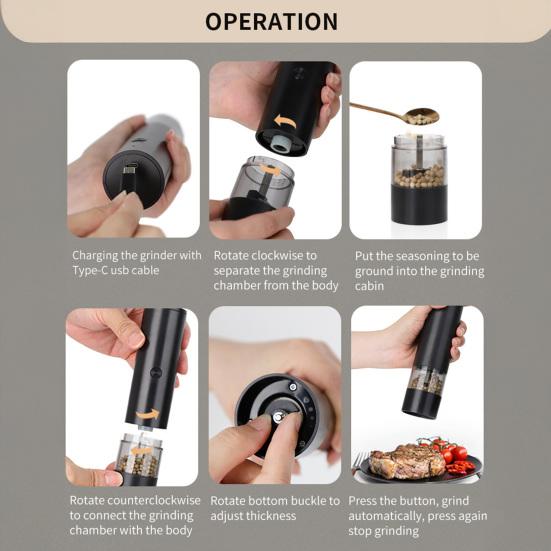 OPERATION

Charging the grinder with Type-C usb cable

Rotate clockwise to separate the grinding chamber from the body

Put the seasoning to be ground into the grinding cabin

Rotate counterclockwise to connect the grinding chamber with the body

Rotate bottom buckle to adjust thickness

Press the button, grind automatically, press again stop grinding