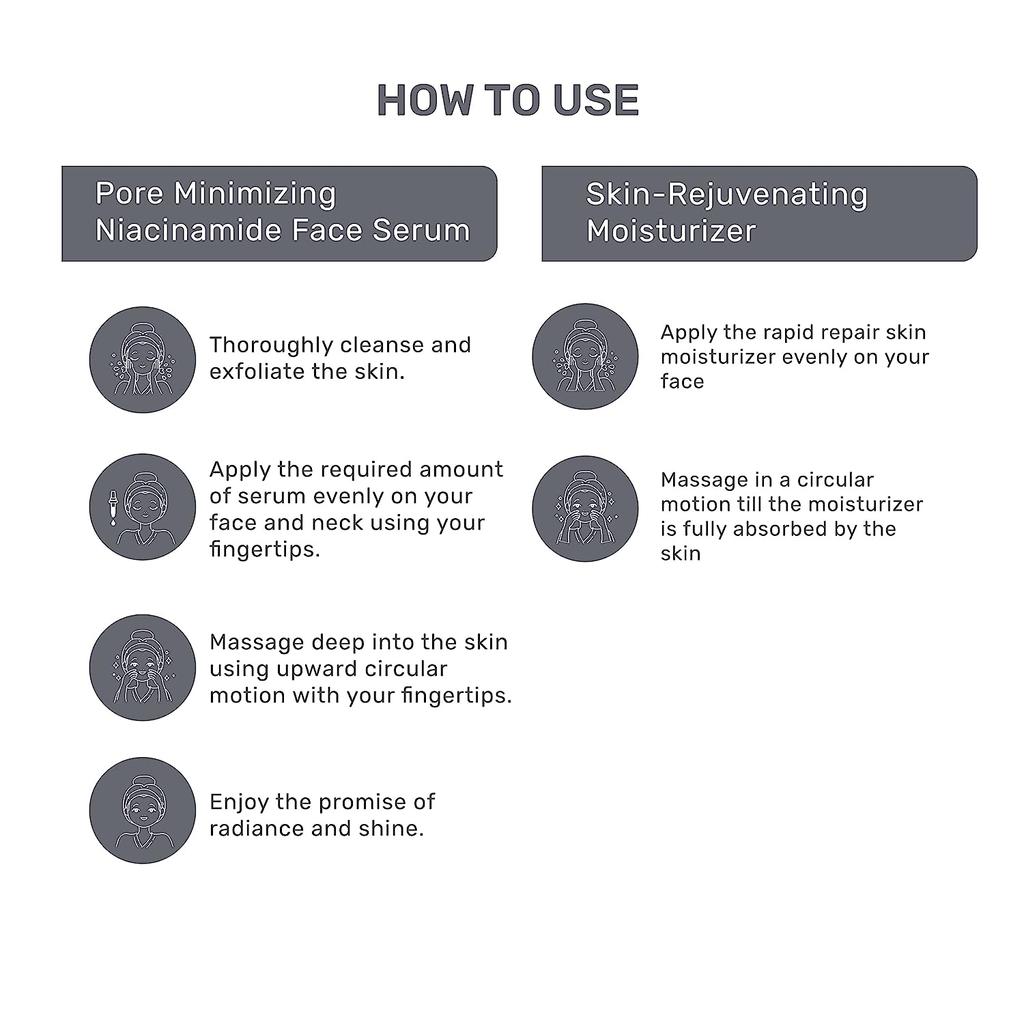 HOW TO USE

Pore Minimizing Niacinamide Face Serum

Thoroughly cleanse and exfoliate the skin.

Apply the required amount of serum evenly on your face and neck using your fingertips.

Massage deep into the skin using upward circular motion with your fingertips.

Enjoy the promise of radiance and shine.

Skin-Rejuvenating Moisturizer

Apply the rapid repair skin moisturizer evenly on your face

Massage in a circular motion till the moisturizer is fully absorbed by the skin