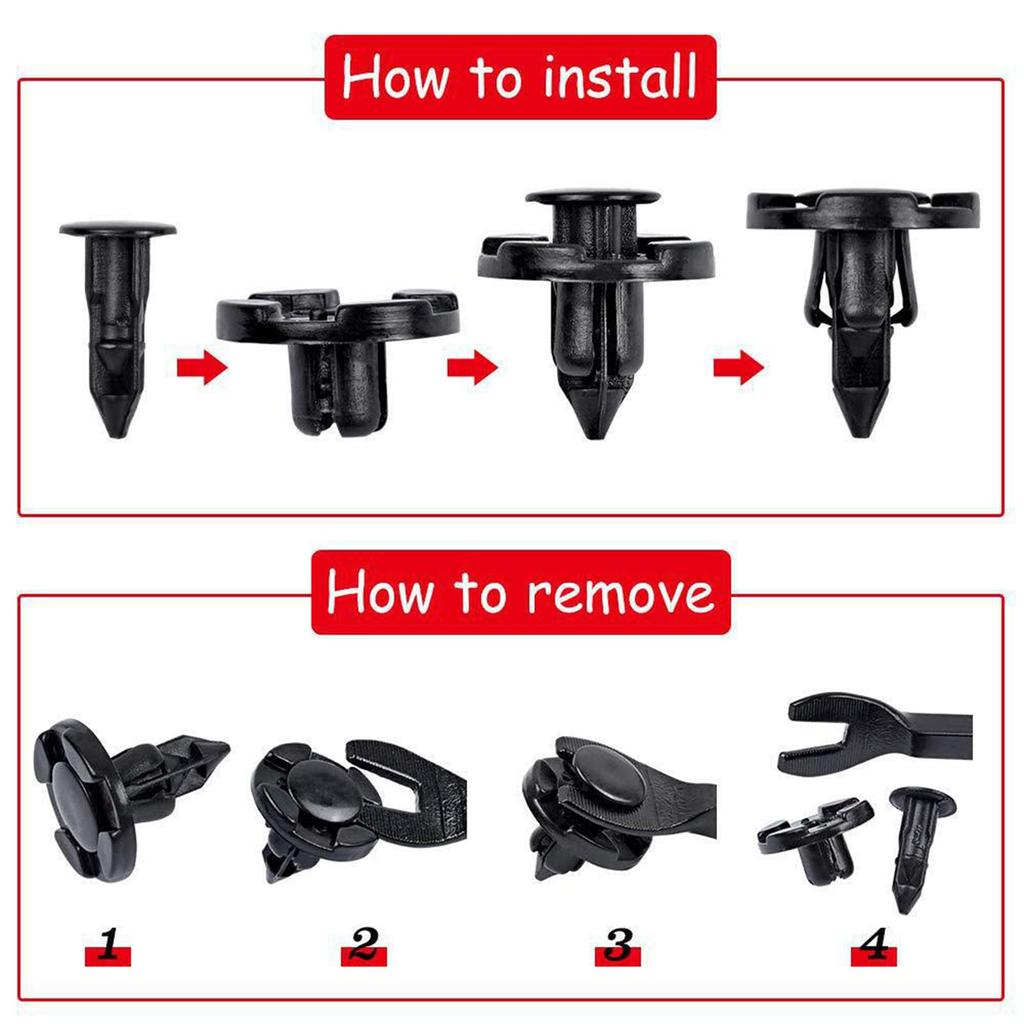 How to install

How to remove

1

2

3

4