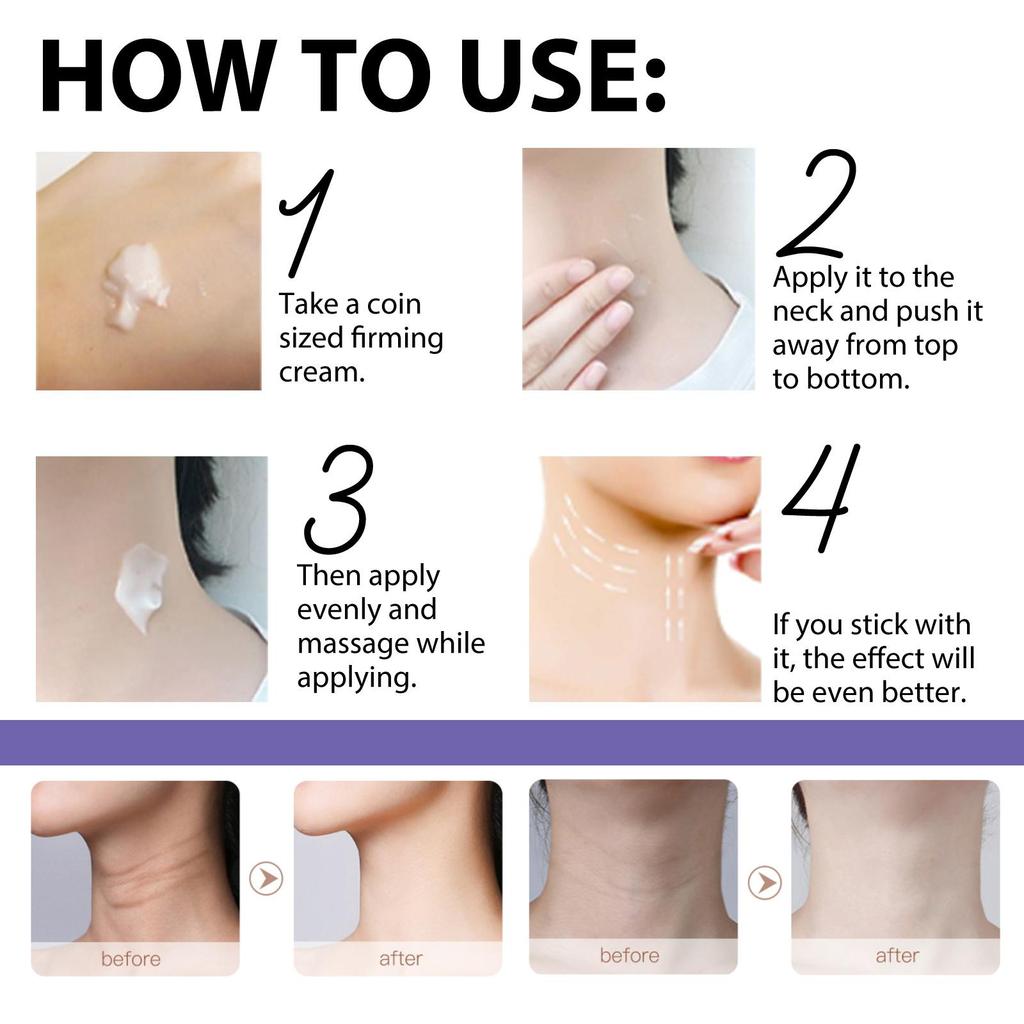 HOW TO USE:

1
Take a coin sized firming cream.

2
Apply it to the neck and push it away from top to bottom.

3
Then apply evenly and massage while applying.

4
If you stick with it, the effect will be even better.

before

after

before

after