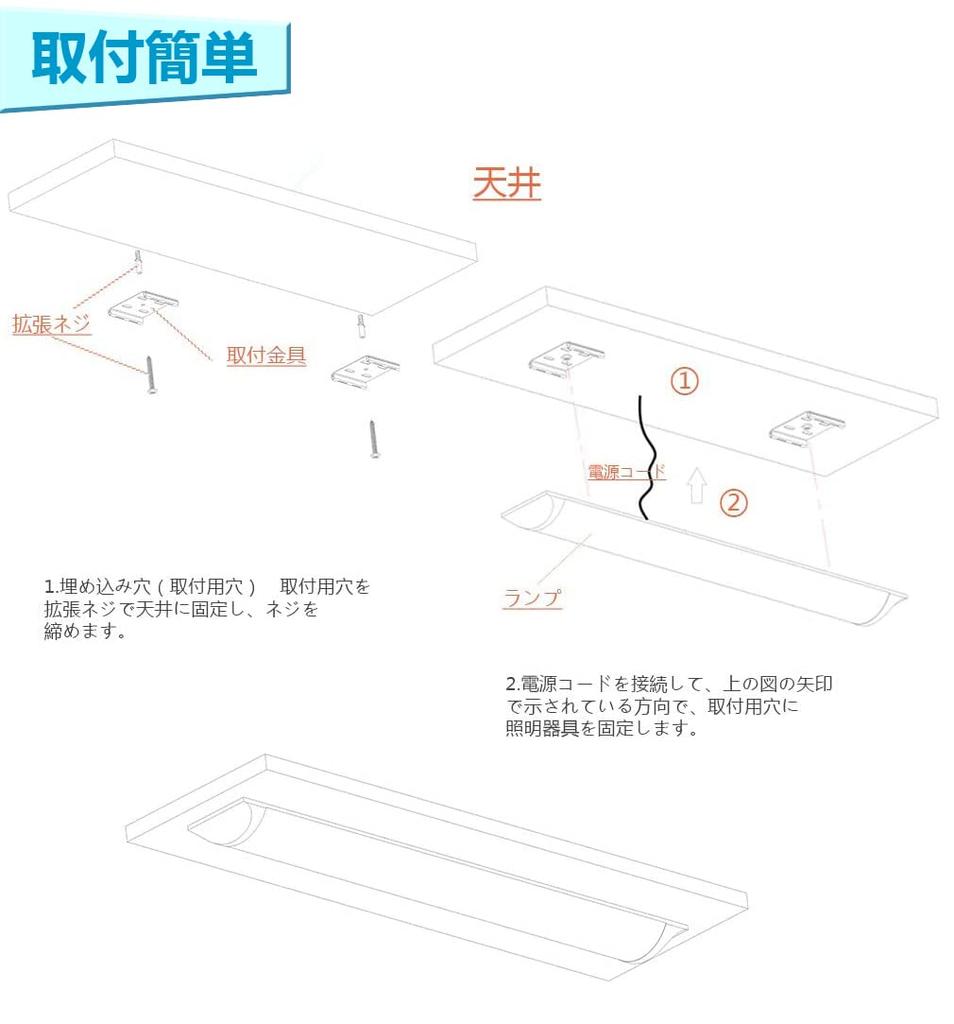 取付簡単

天井

拡張ネジ

取付金具

①

電源コード

②

ランプ

1.埋め込み穴（取付用穴） 取付用穴を拡張ネジで天井に固定し、ネジを締めます。

2.電源コードを接続して、上の図の矢印で示されている方向で、取付用穴に照明器具を固定します。