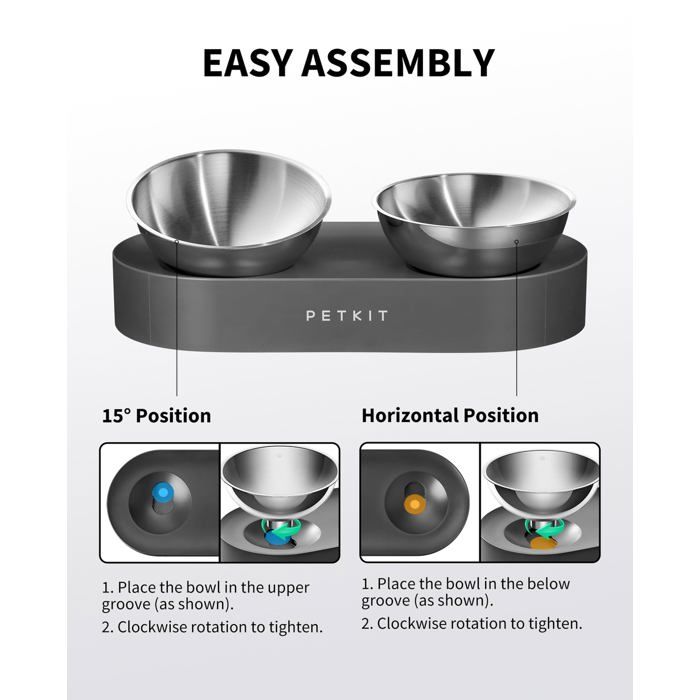 EASY ASSEMBLY

PETKIT

15° Position

1. Place the bowl in the upper groove (as shown).

2. Clockwise rotation to tighten.

Horizontal Position

1. Place the bowl in the below groove (as shown).

2. Clockwise rotation to tighten.