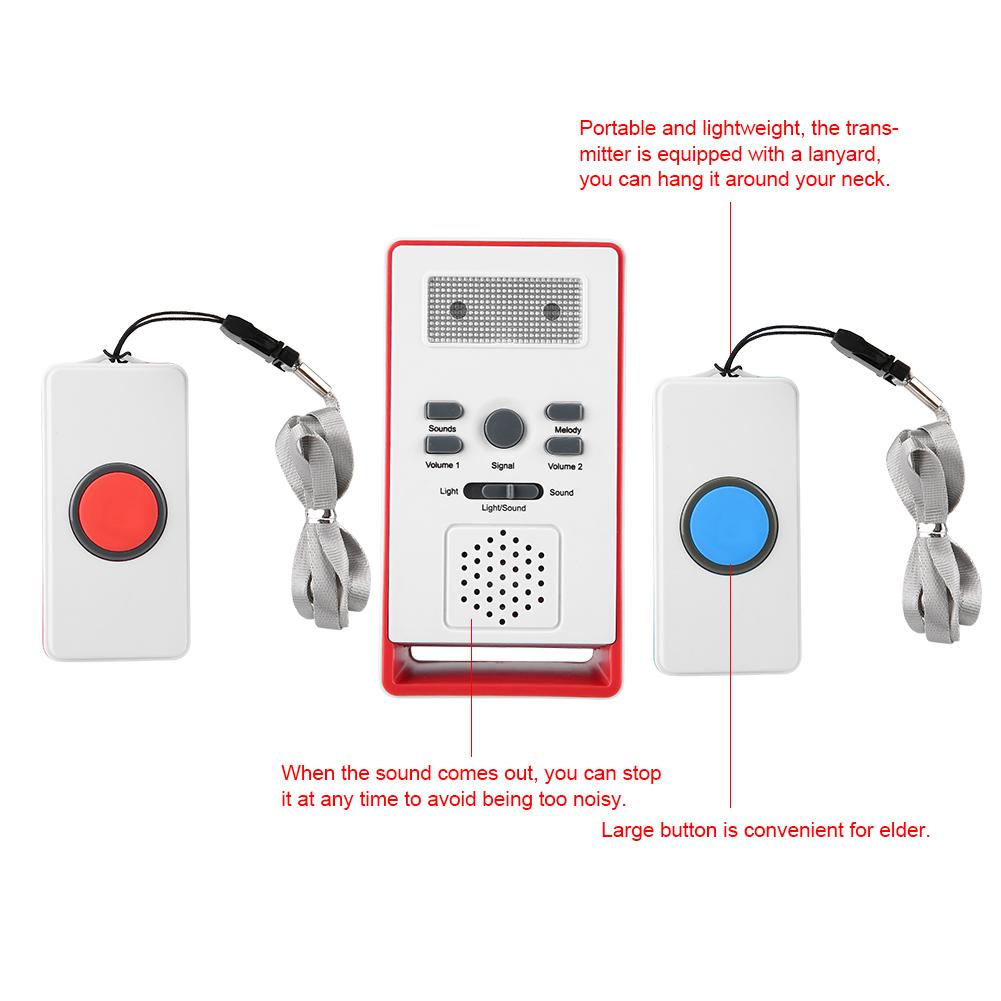 Portable and lightweight, the transmitter is equipped with a lanyard, you can hang it around your neck.

Sounds
Melody
Volume 1
Signal
Volume 2
Light
Sound
Light/Sound

When the sound comes out, you can stop it at any time to avoid being too noisy.

Large button is convenient for elder.