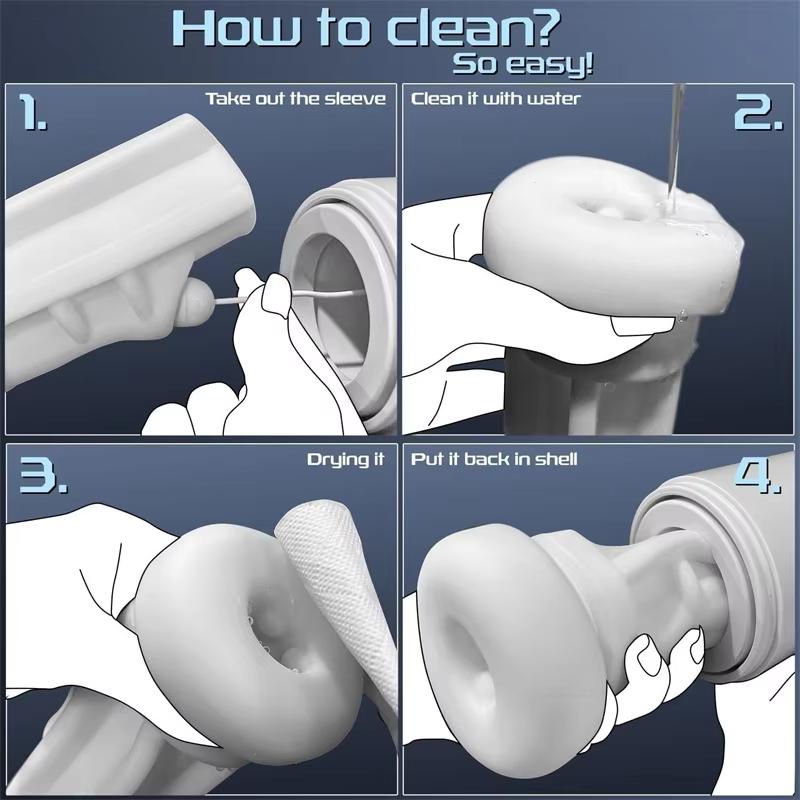 How to clean?
So easy!

1.
Take out the sleeve

Clean it with water
2.

3.
Drying it

Put it back in shell
4.