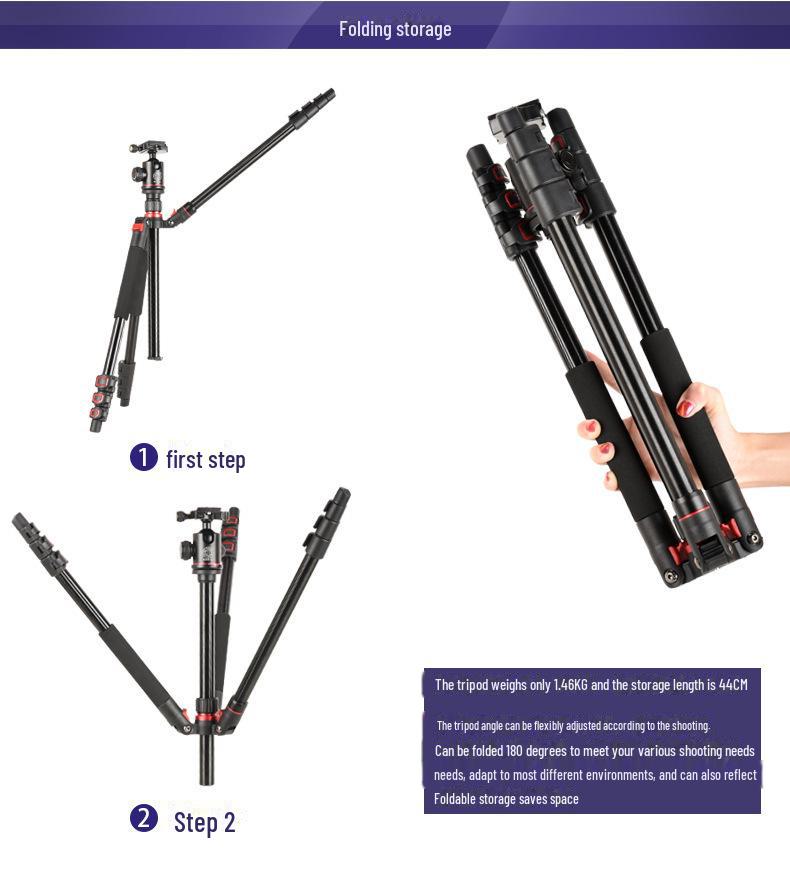 Folding storage

1 first step

2 Step 2

The tripod weighs only 1.46KG and the storage length is 44CM

The tripod angle can be flexibly adjusted according to the shooting.

Can be folded 180 degrees to meet your various shooting needs needs, adapt to most different environments, and can also reflect

Foldable storage saves space