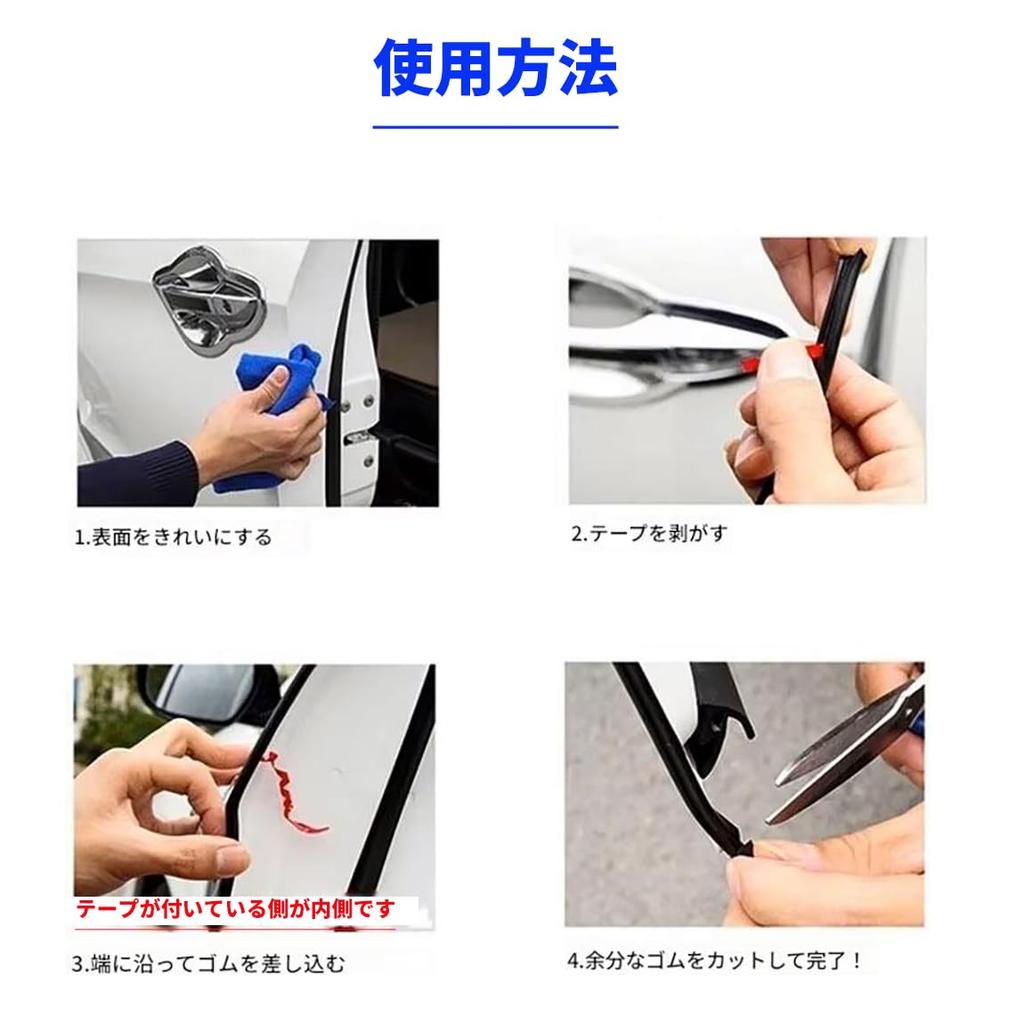 使用方法

1.表面をきれいにする

2.テープを剥がす

テープが付いている側が内側です

3.端に沿ってゴムを差し込む

4.余分なゴムをカットして完了！