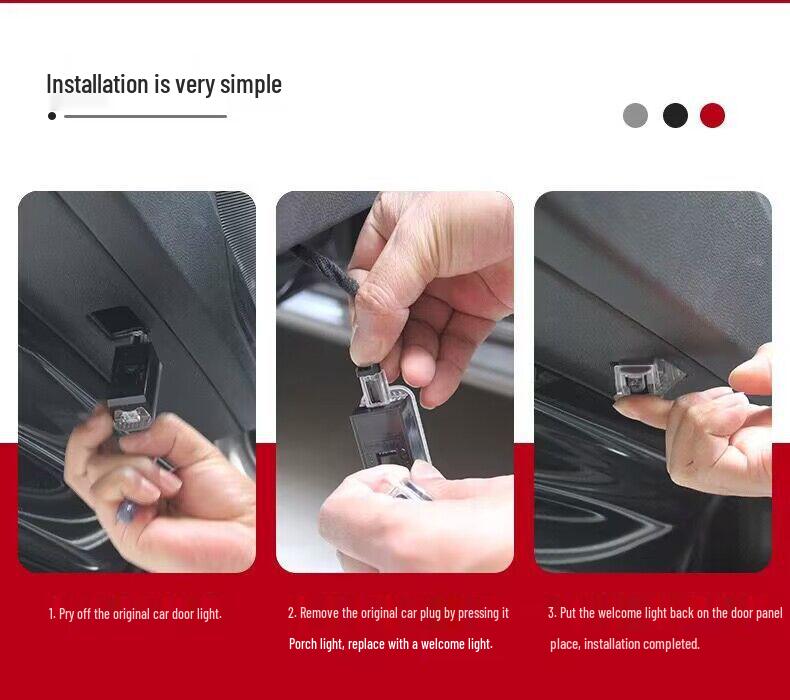 Installation is very simple

1. Pry off the original car door light.

2. Remove the original car plug by pressing it Porch light, replace with a welcome light.

3. Put the welcome light back on the door panel place, installation completed.