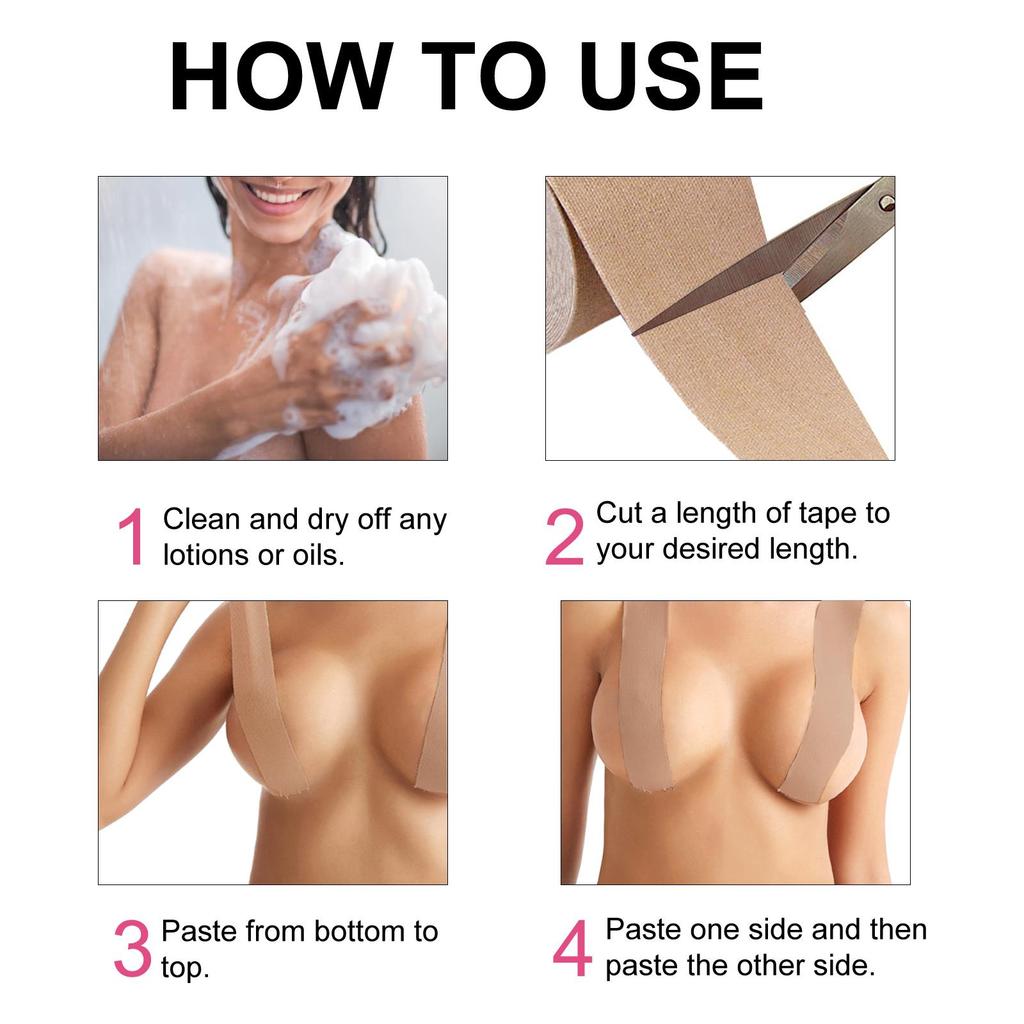 HOW TO USE

1 Clean and dry off any lotions or oils.

2 Cut a length of tape to your desired length.

3 Paste from bottom to top.

4 Paste one side and then paste the other side.