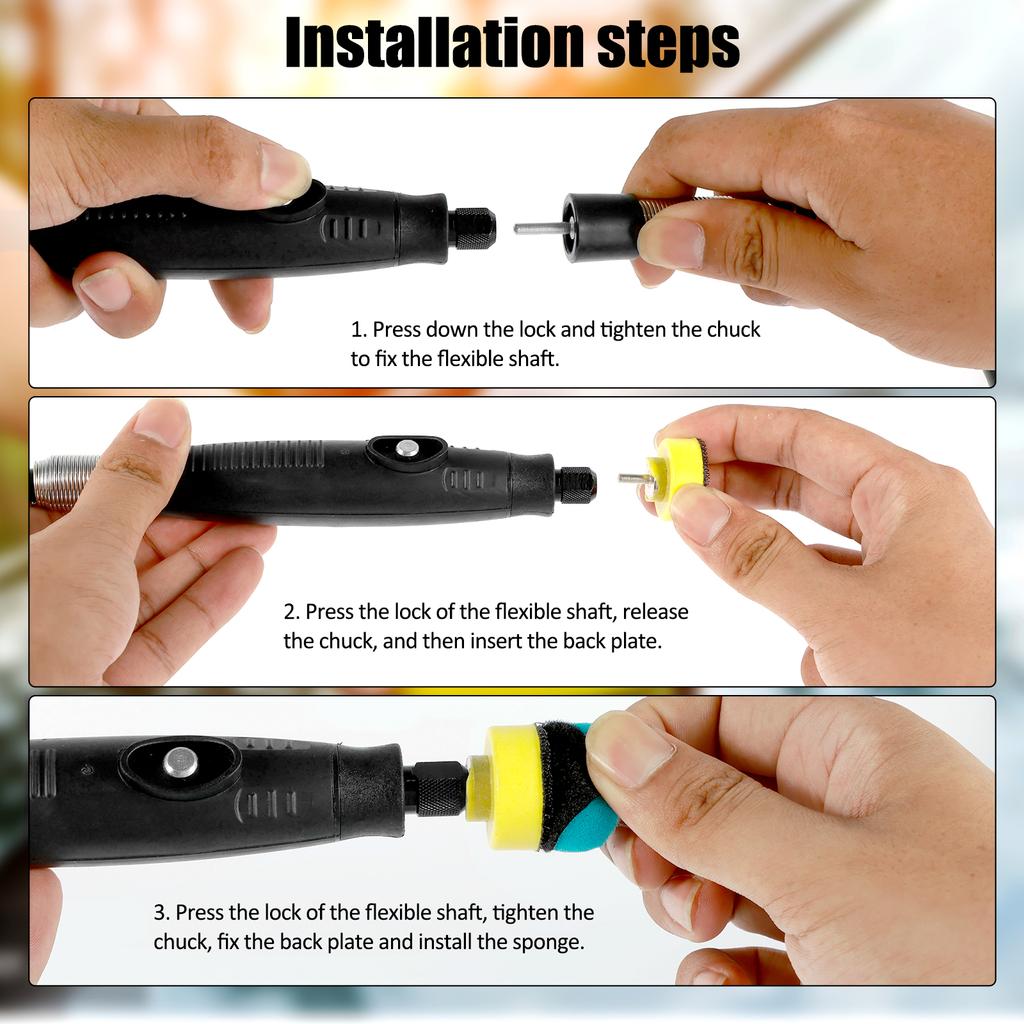 Installation steps

1. Press down the lock and tighten the chuck to fix the flexible shaft.

2. Press the lock of the flexible shaft, release the chuck, and then insert the back plate.

3. Press the lock of the flexible shaft, tighten the chuck, fix the back plate and install the sponge.