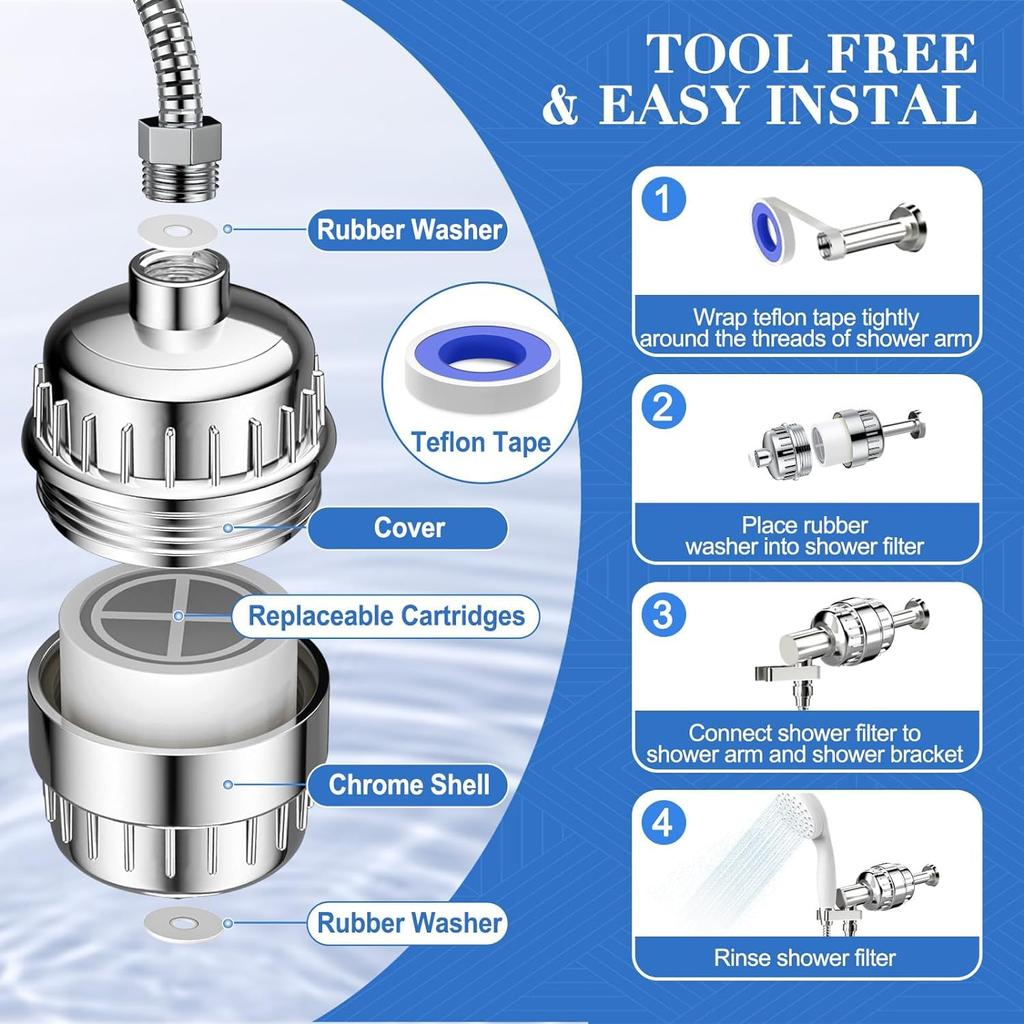 TOOL FREE
& EASY INSTAL

Rubber Washer

Teflon Tape

Cover

Replaceable Cartridges

Chrome Shell

Rubber Washer

1

Wrap teflon tape tightly around the threads of shower arm

2

Place rubber washer into shower filter

3

Connect shower filter to shower arm and shower bracket

4

Rinse shower filter