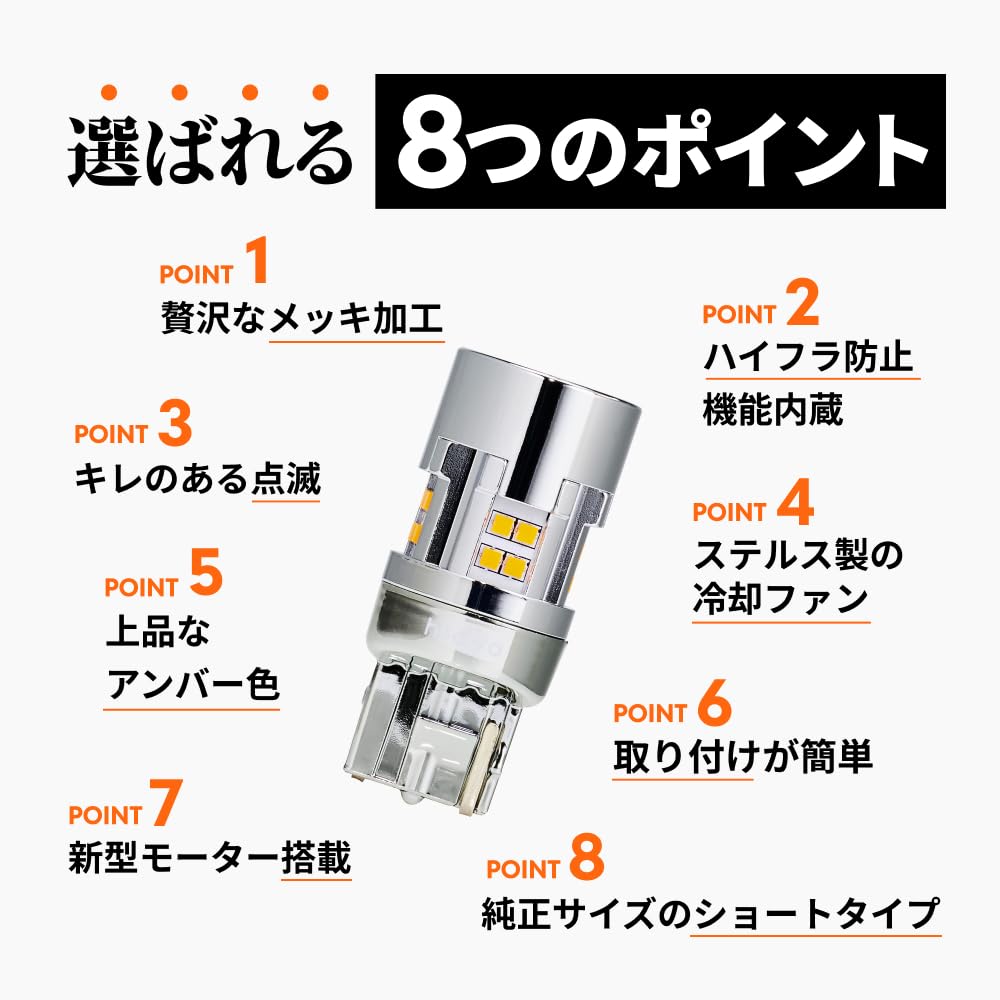 選ばれる 8つのポイント

POINT 1
贅沢なメッキ加工

POINT 2
ハイフラ防止
機能内蔵

POINT 3
キレのある点滅

POINT 4
ステルス製の
冷却ファン

POINT 5
上品な
アンバー色

POINT 6
取り付けが簡単

POINT 7
新型モーター搭載

POINT 8
純正サイズのショートタイプ