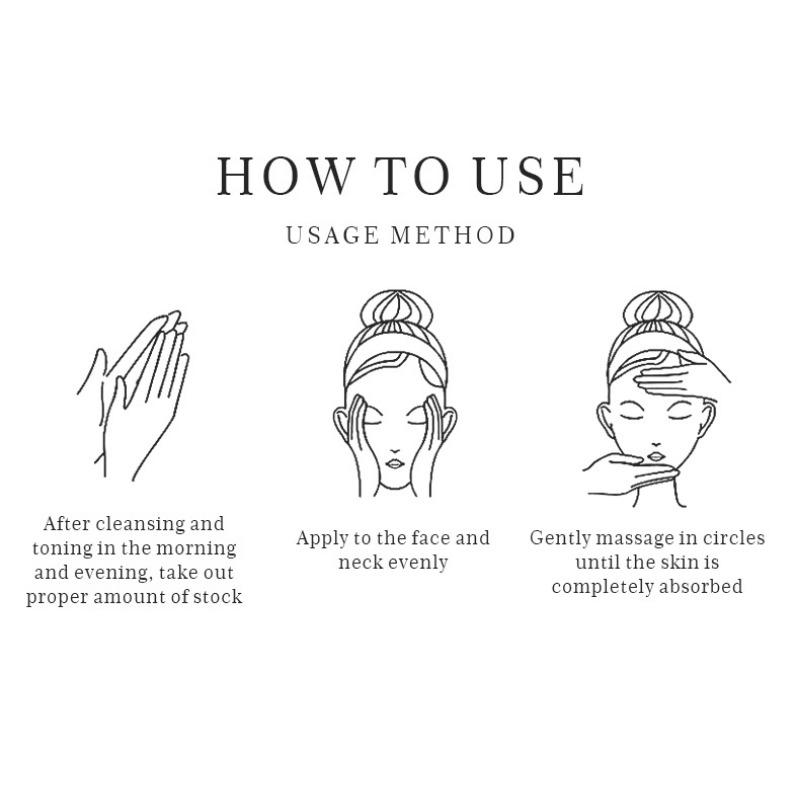 HOW TO USE

USAGE METHOD

After cleansing and toning in the morning and evening, take out proper amount of stock

Apply to the face and neck evenly

Gently massage in circles until the skin is completely absorbed