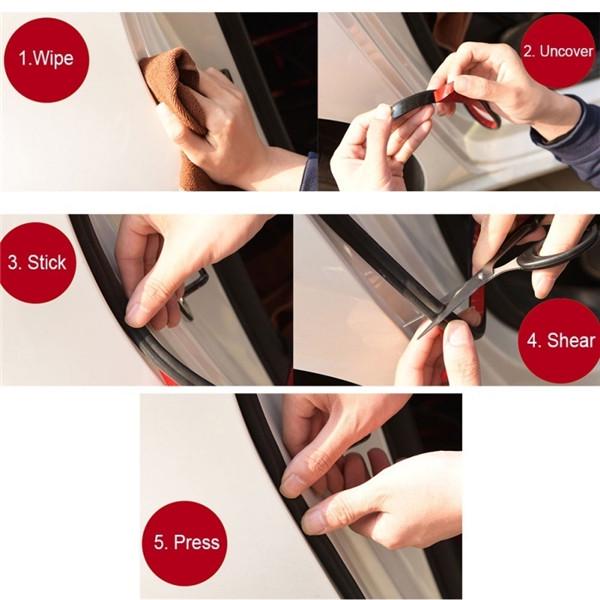 1.Wipe

2. Uncover

3. Stick

4. Shear

5. Press