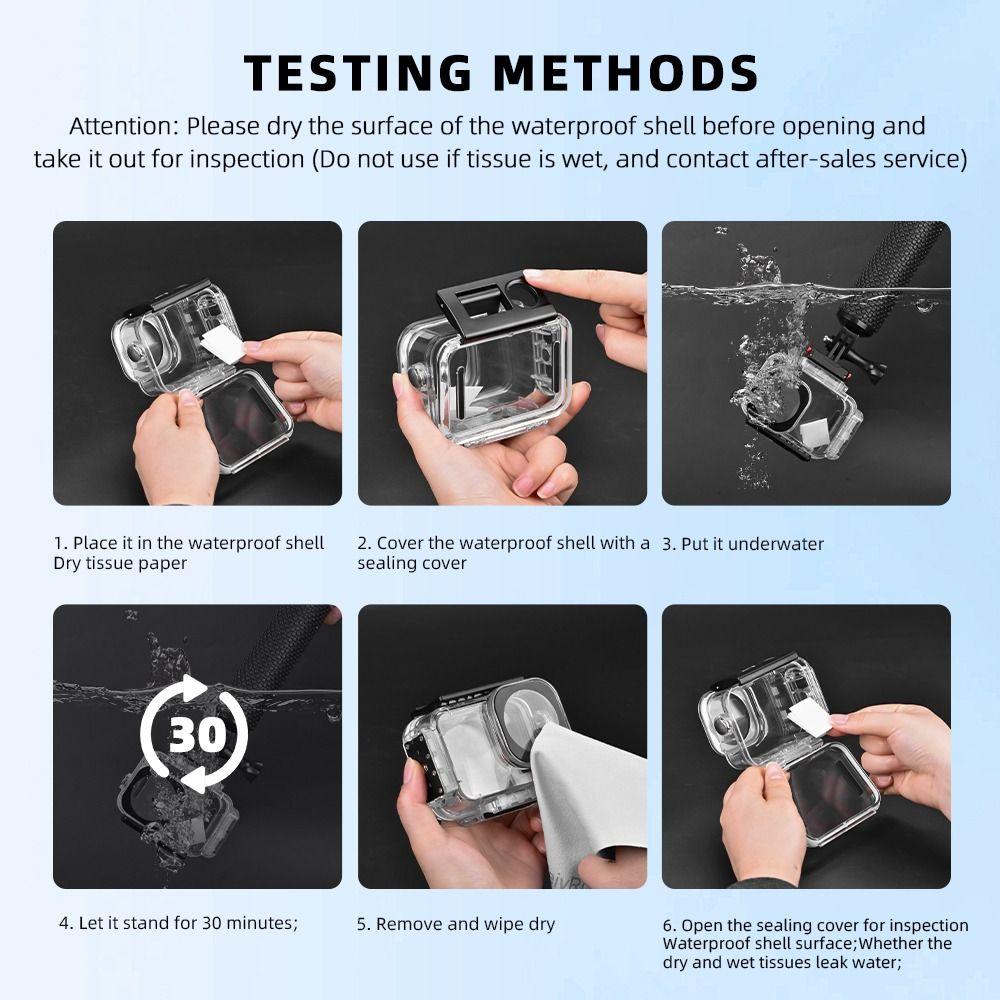 TESTING METHODS

Attention: Please dry the surface of the waterproof shell before opening and take it out for inspection (Do not use if tissue is wet, and contact after-sales service)

1. Place it in the waterproof shell Dry tissue paper

2. Cover the waterproof shell with a sealing cover

3. Put it underwater

30

4. Let it stand for 30 minutes;

5. Remove and wipe dry

6. Open the sealing cover for inspection Waterproof shell surface;Whether the dry and wet tissues leak water;