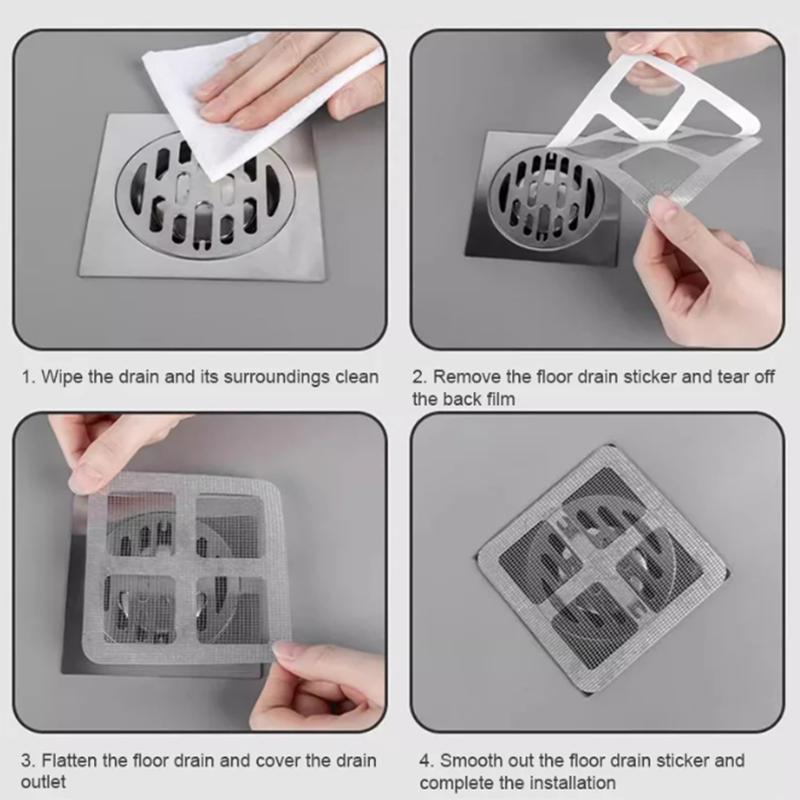 1. Wipe the drain and its surroundings clean

2. Remove the floor drain sticker and tear off the back film

3. Flatten the floor drain and cover the drain outlet

4. Smooth out the floor drain sticker and complete the installation