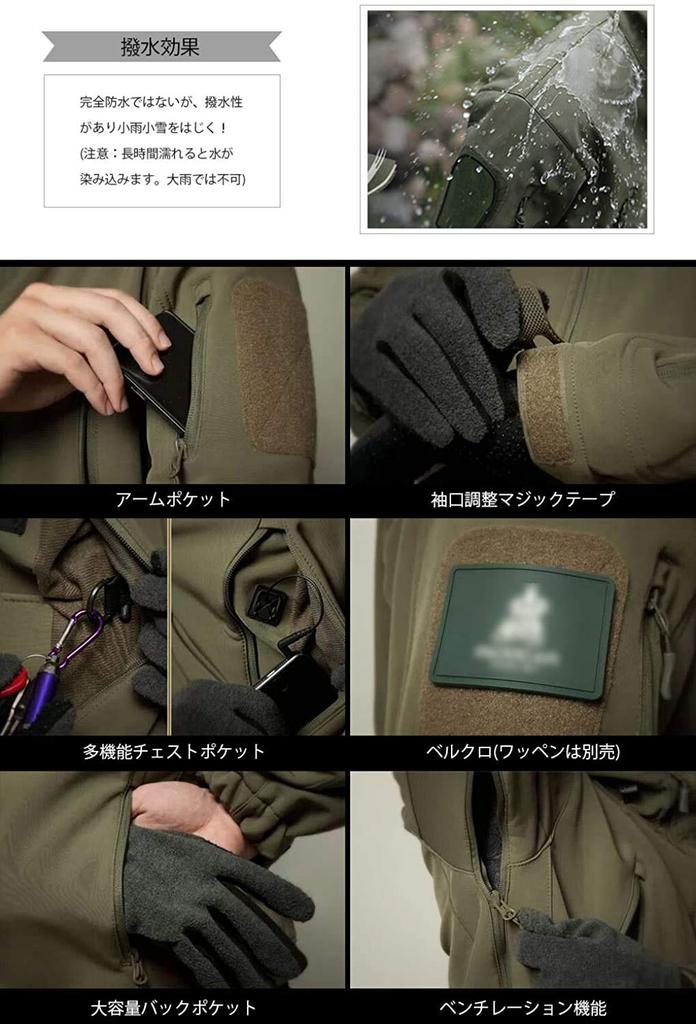 撥水効果

完全防水ではないが、撥水性があり小雨小雪をはじく！
(注意：長時間濡れると水が染み込みます。大雨では不可)

アームポケット

袖口調整マジックテープ

多機能チェストポケット

ベルクロ(ワッペンは別売)

大容量バックポケット

ベンチレーション機能