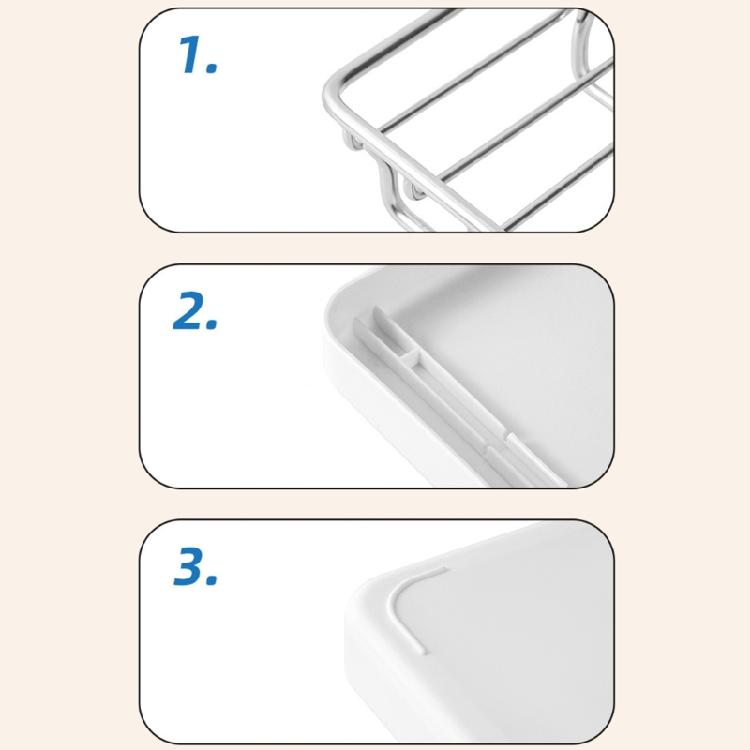 1.

2.

3.