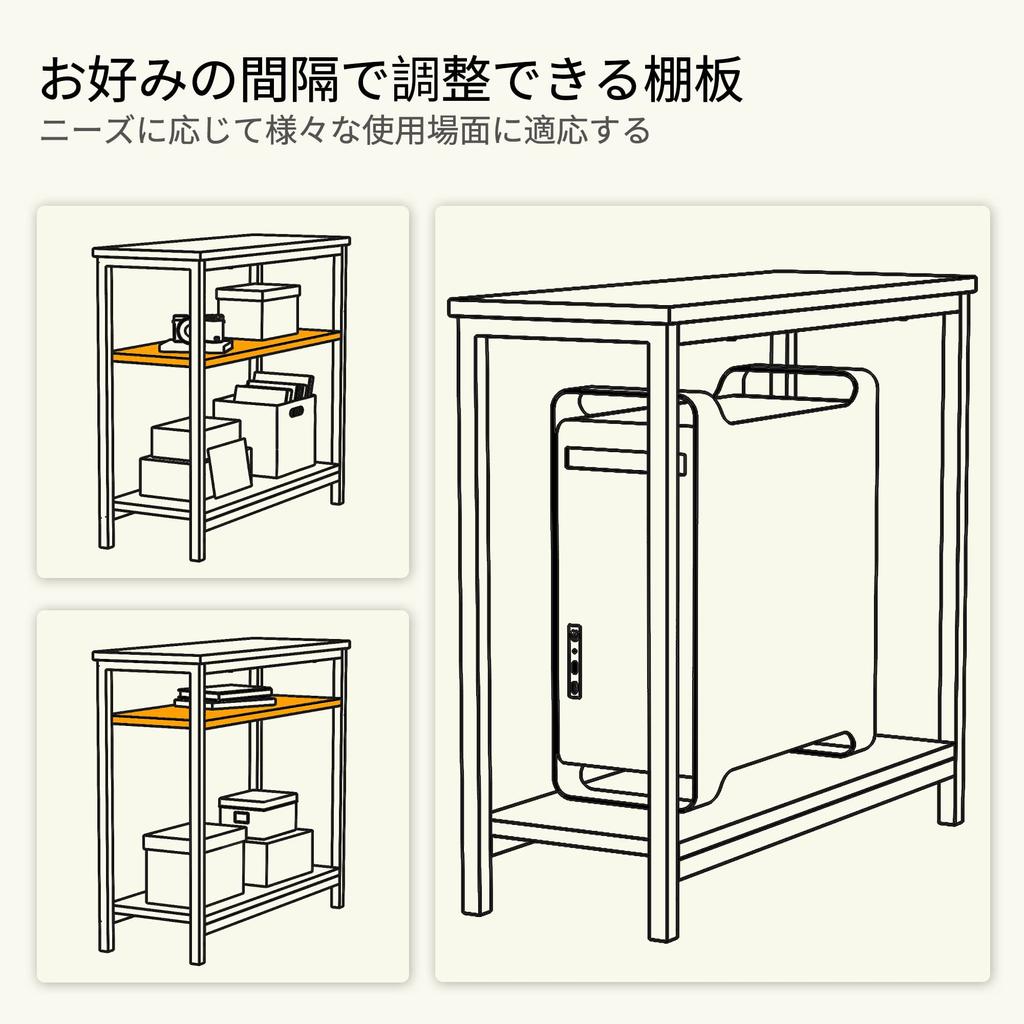 お好みの間隔で調整できる棚板
ニーズに応じて様々な使用場面に適応する