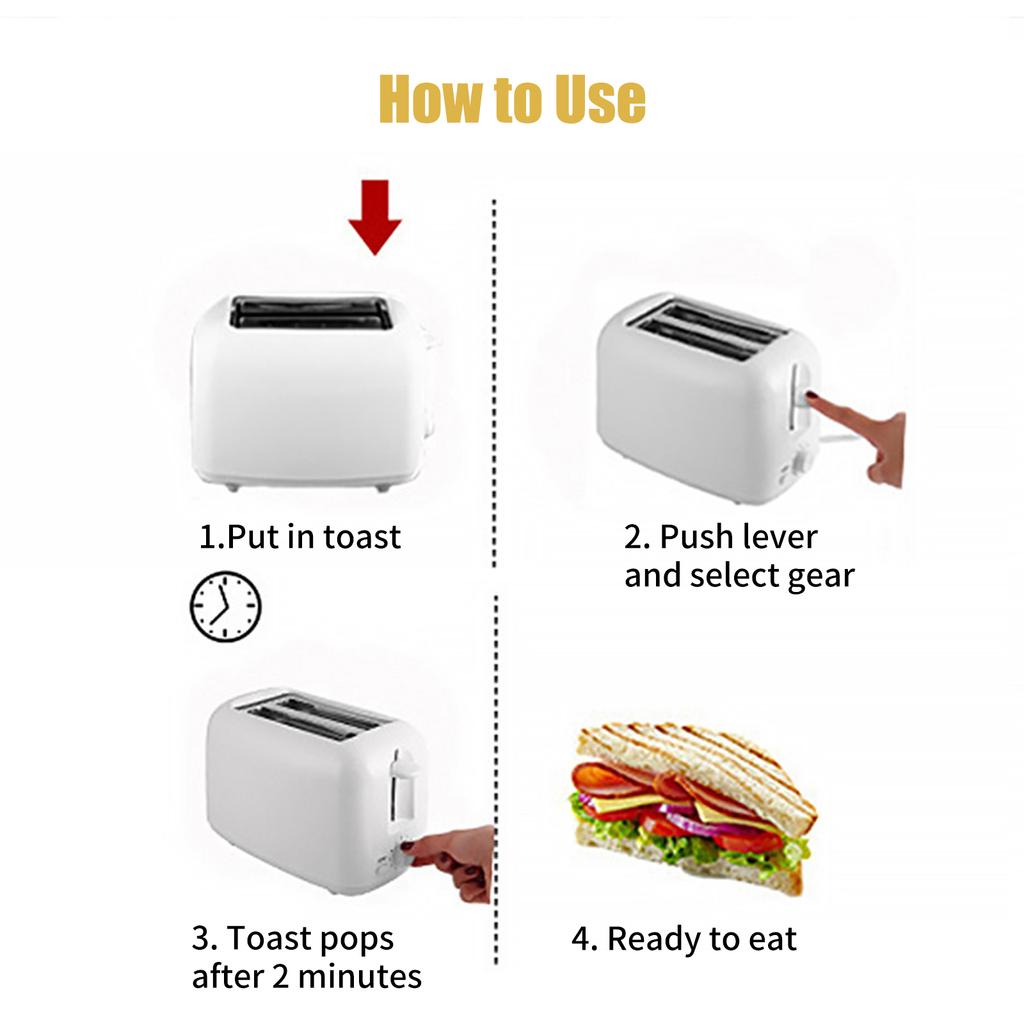 How to Use

1.Put in toast

2. Push lever and select gear

3. Toast pops after 2 minutes

4. Ready to eat