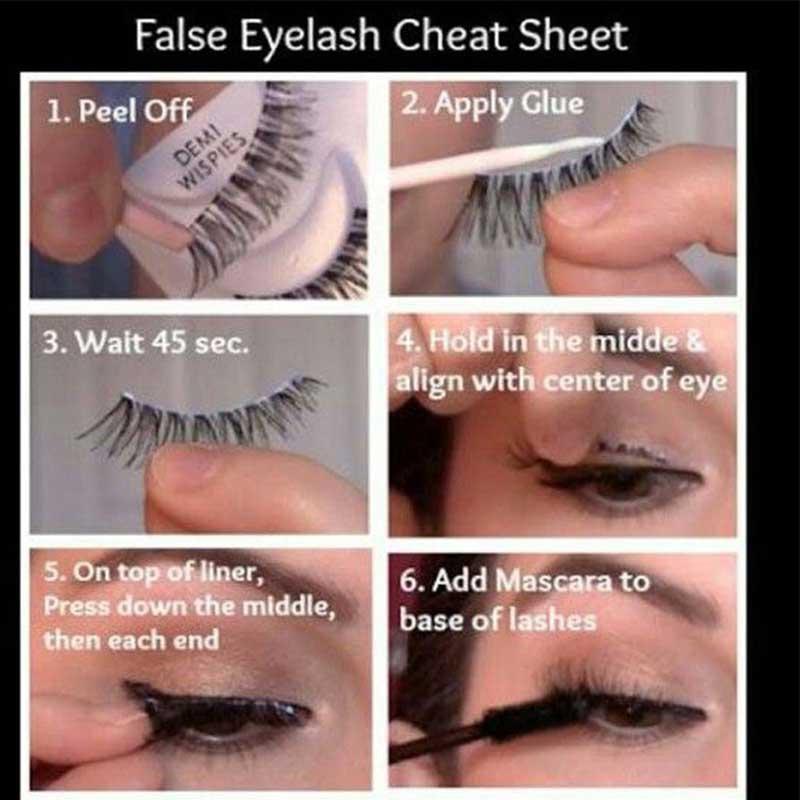 False Eyelash Cheat Sheet

1. Peel Off

DEMI WISPIES

2. Apply Glue

3. Wait 45 sec.

4. Hold in the midde & align with center of eye

5. On top of liner, Press down the middle, then each end

6. Add Mascara to base of lashes