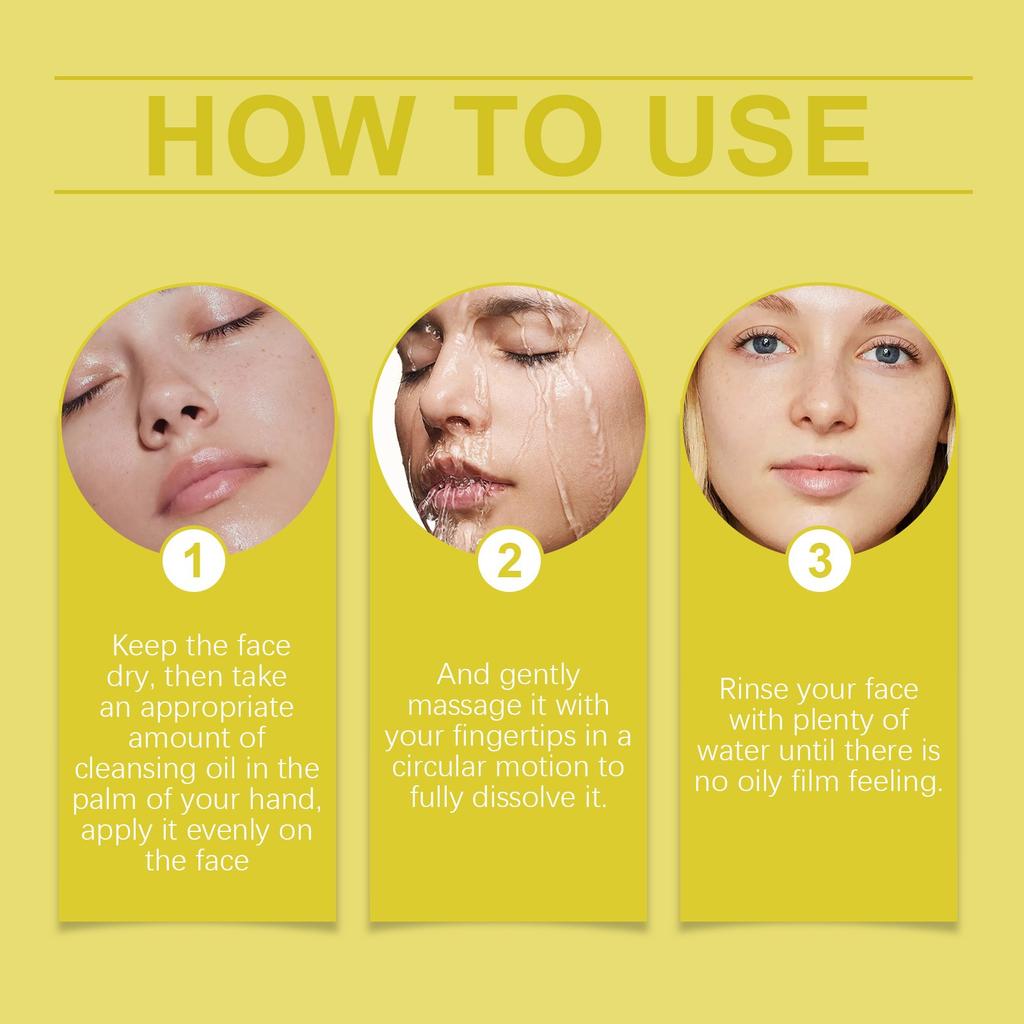 HOW TO USE

1

Keep the face dry, then take an appropriate amount of cleansing oil in the palm of your hand, apply it evenly on the face

2

And gently massage it with your fingertips in a circular motion to fully dissolve it.

3

Rinse your face with plenty of water until there is no oily film feeling.