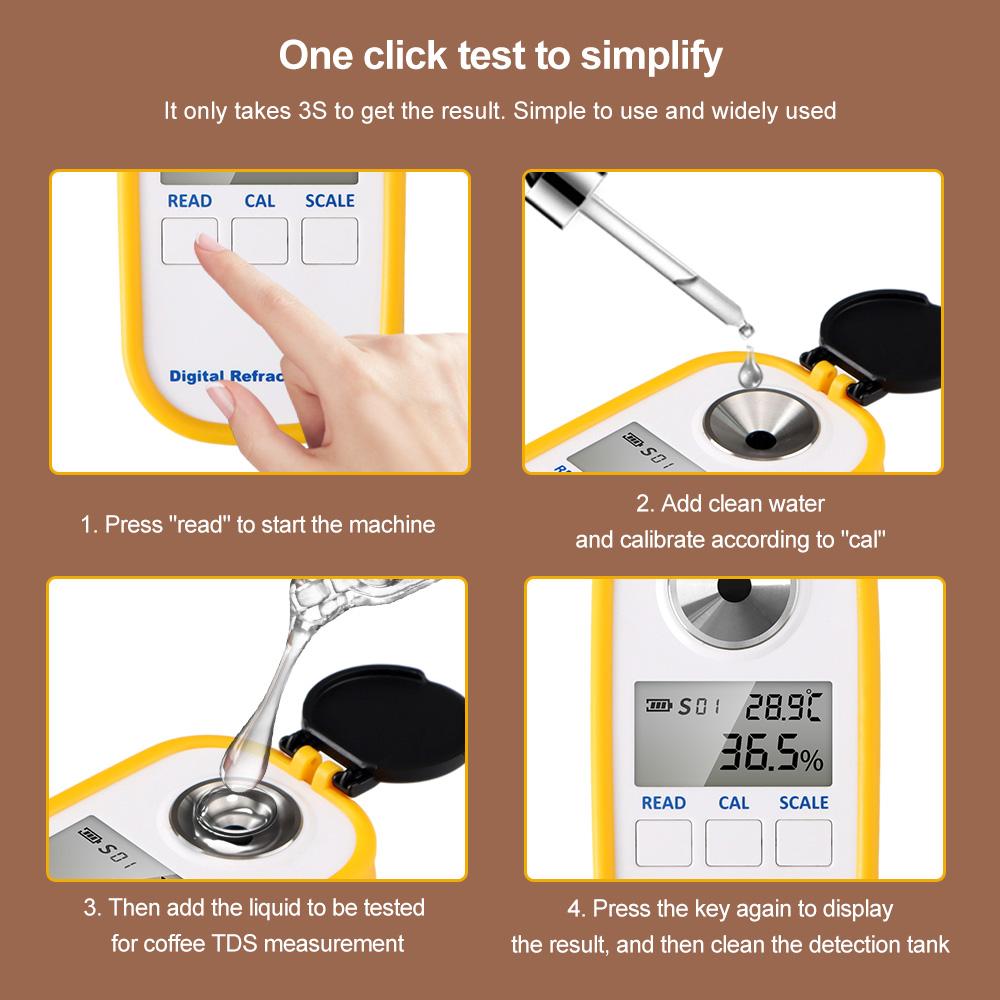 One click test to simplify

It only takes 3S to get the result. Simple to use and widely used

READ CAL SCALE

Digital Refrac

S01

1. Press "read" to start the machine

2. Add clean water and calibrate according to "cal"

S01

S01 28.9℃
36.5%

READ CAL SCALE

3. Then add the liquid to be tested for coffee TDS measurement

4. Press the key again to display the result, and then clean the detection tank