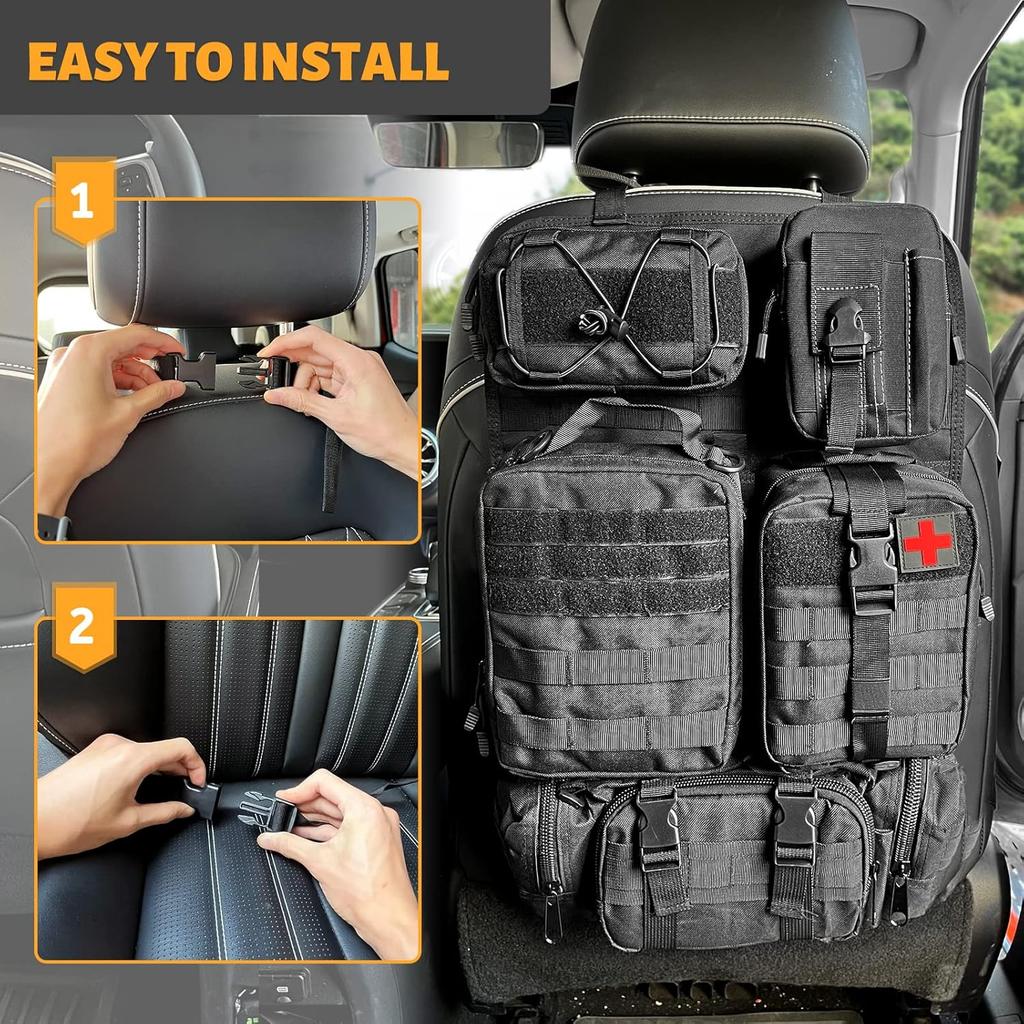 EASY TO INSTALL

1

2