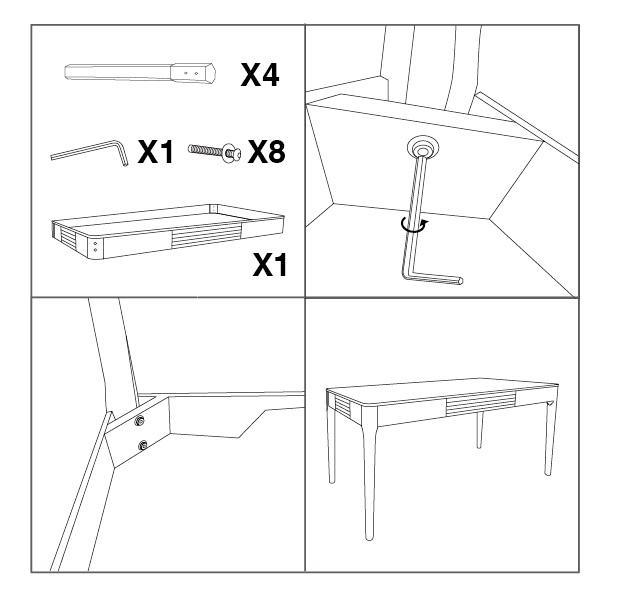 X4

X1

X8

X1